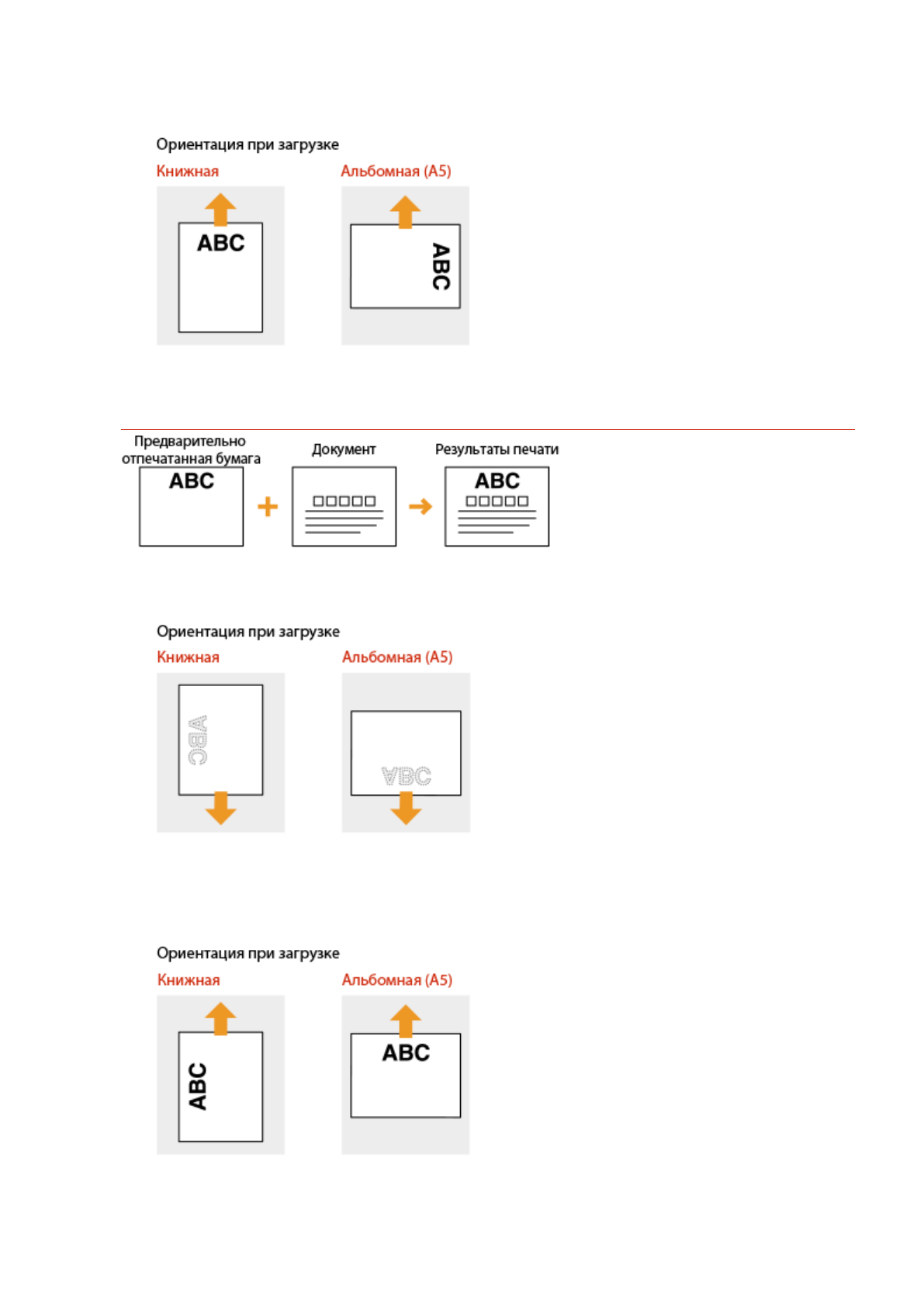 Ориентация при загрузке

Книжная

ABC

Альбомная (A5)

ABC

Предварительно отпечатанная бумага

ABC

Документ

Результаты печати

ABC

Ориентация при загрузке

Книжная

ABC

Альбомная (A5)

ABC

Ориентация при загрузке

Книжная

ABC

Альбомная (A5)

ABC