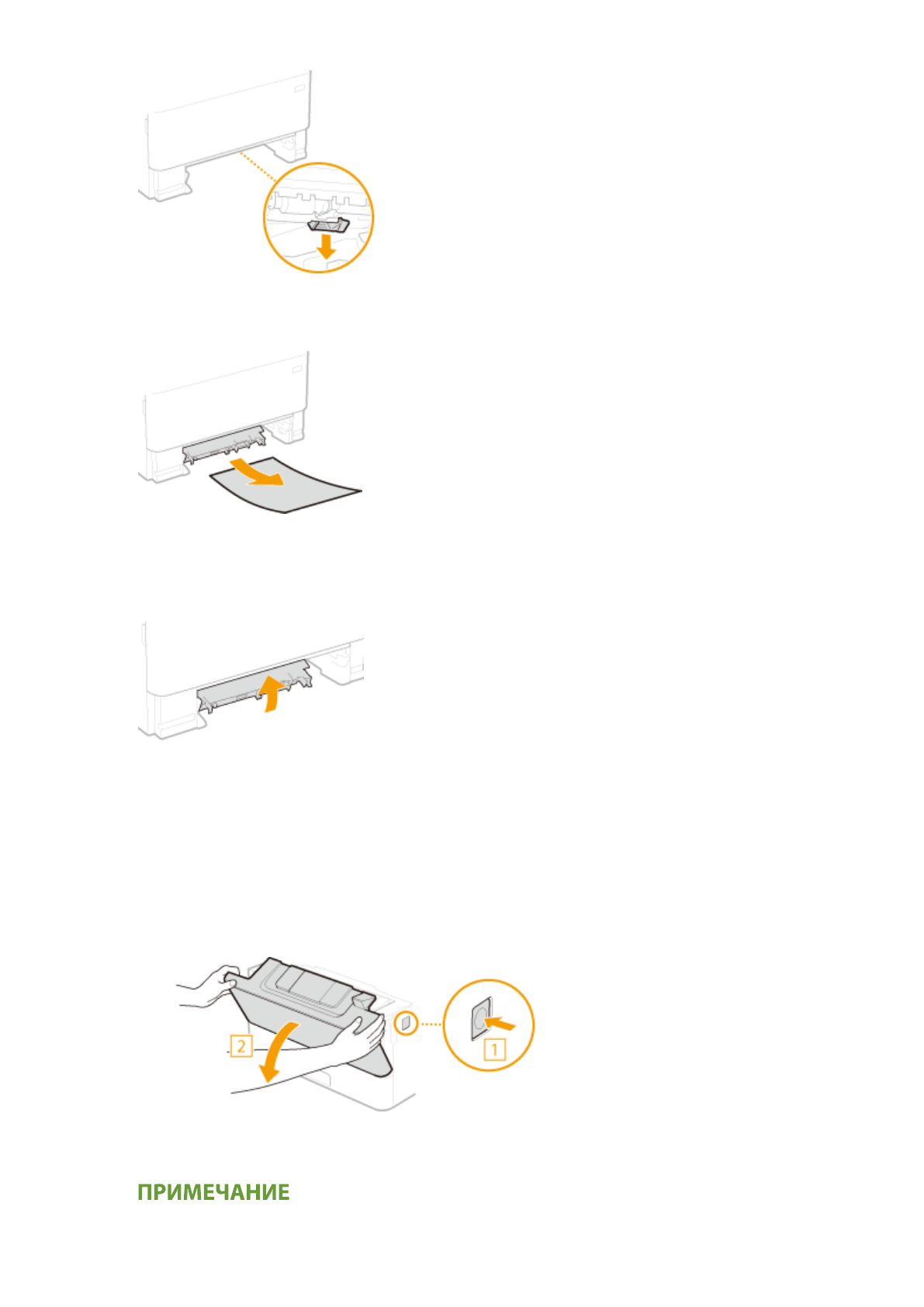 2

1

ПРИМЕЧАНИЕ