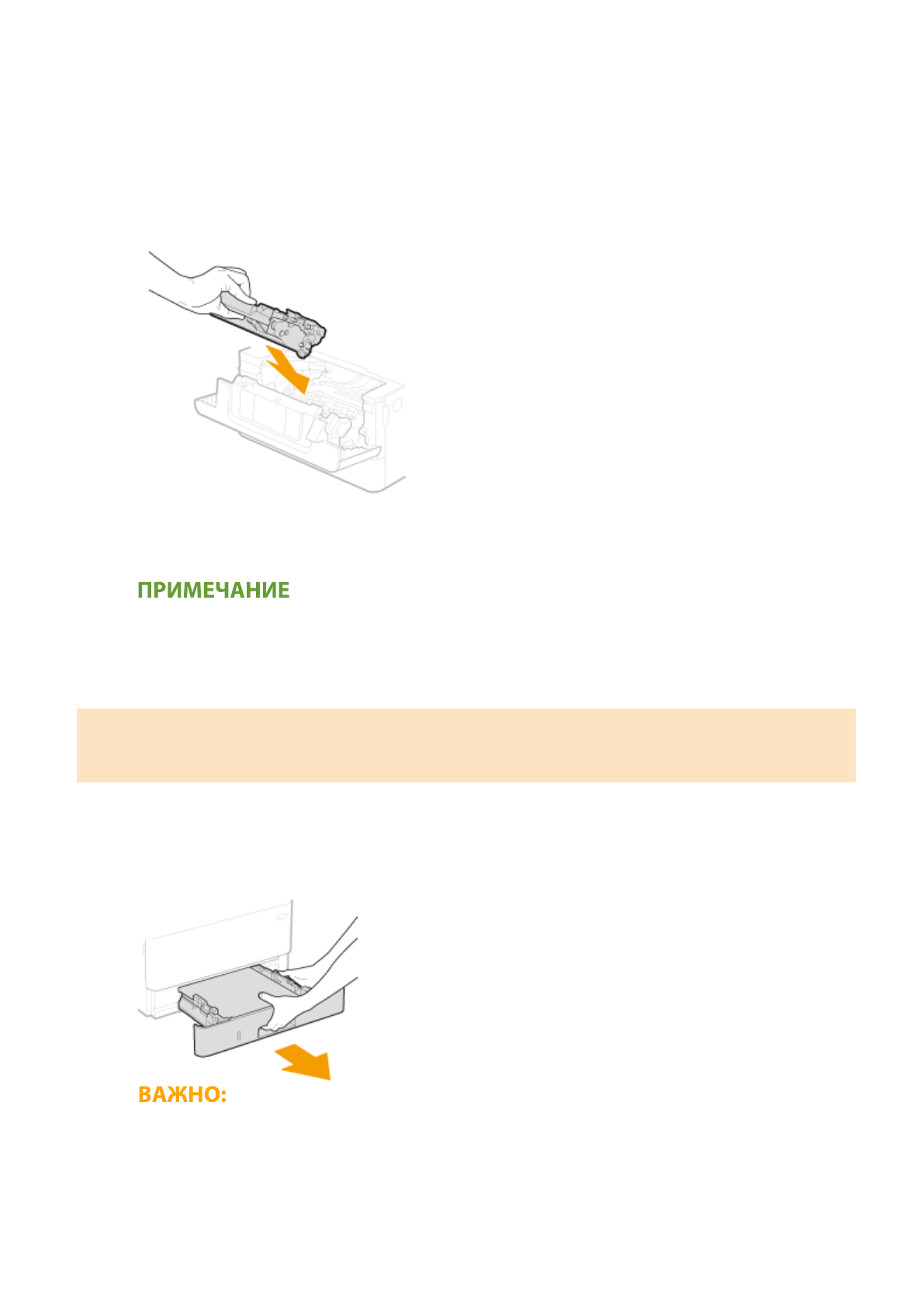 ПРИМЕЧАНИЕ

ВАЖНО: