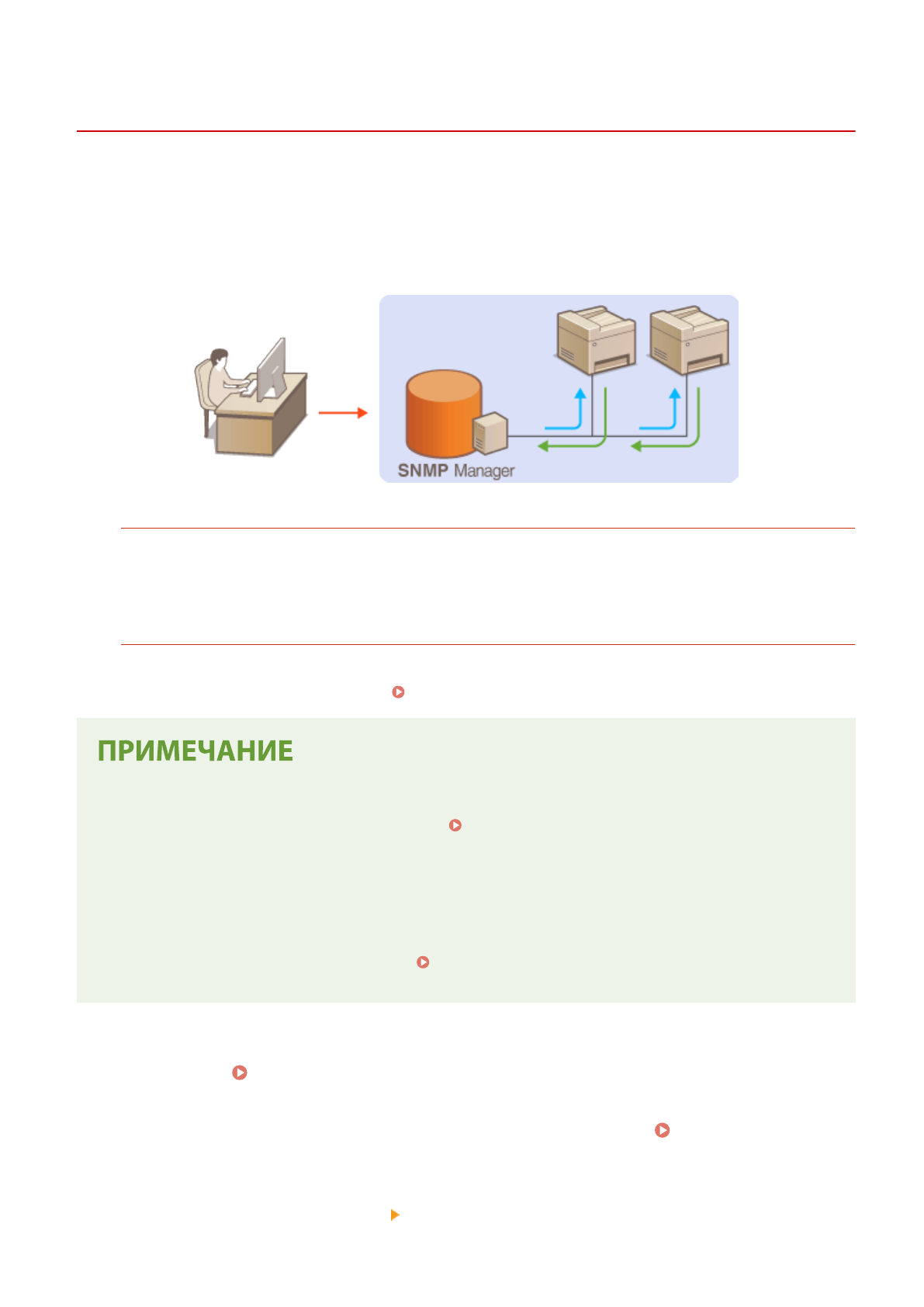 SNMP Manager

ПРИМЕЧАНИЕ