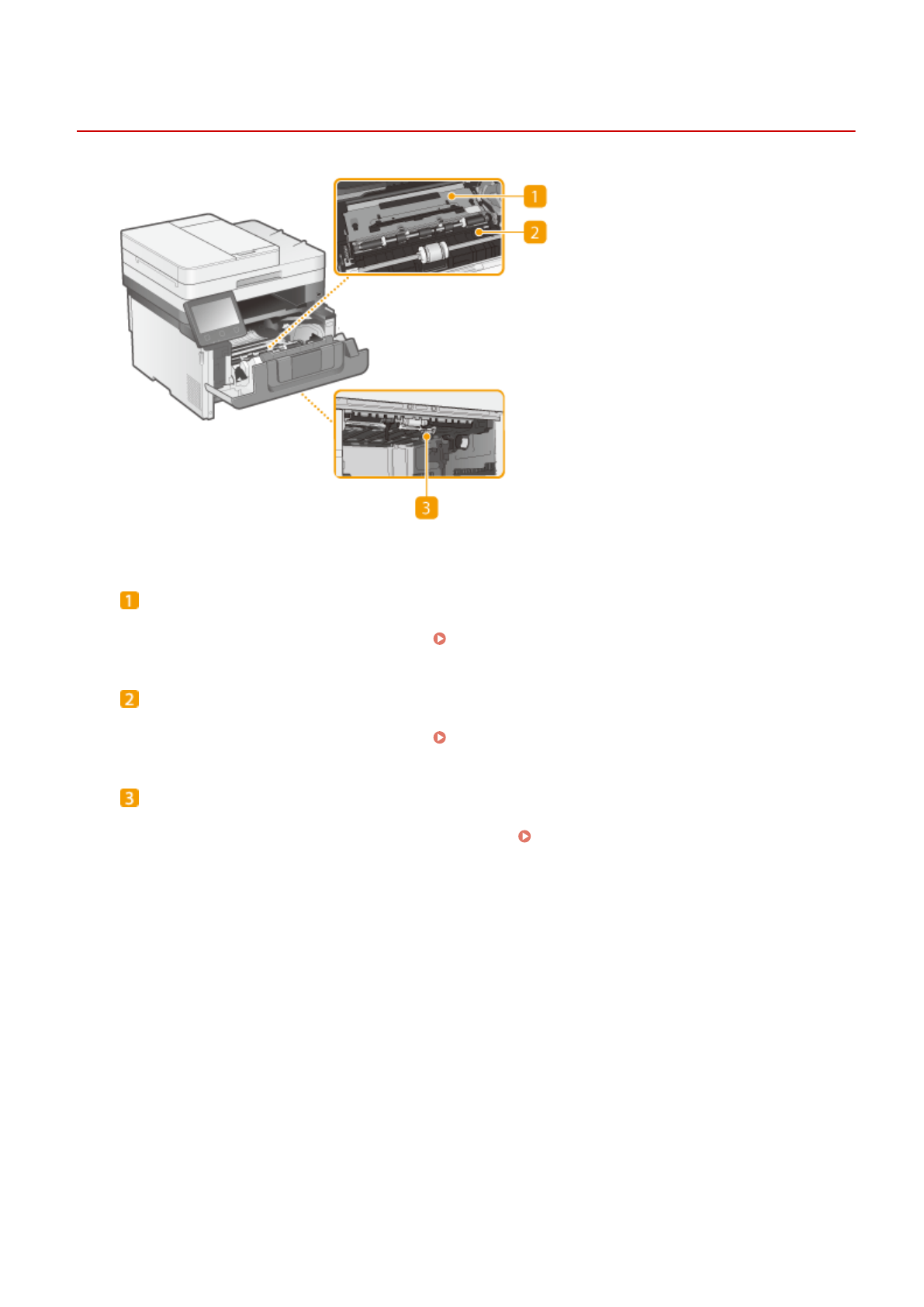 1

2

3

1

2

3