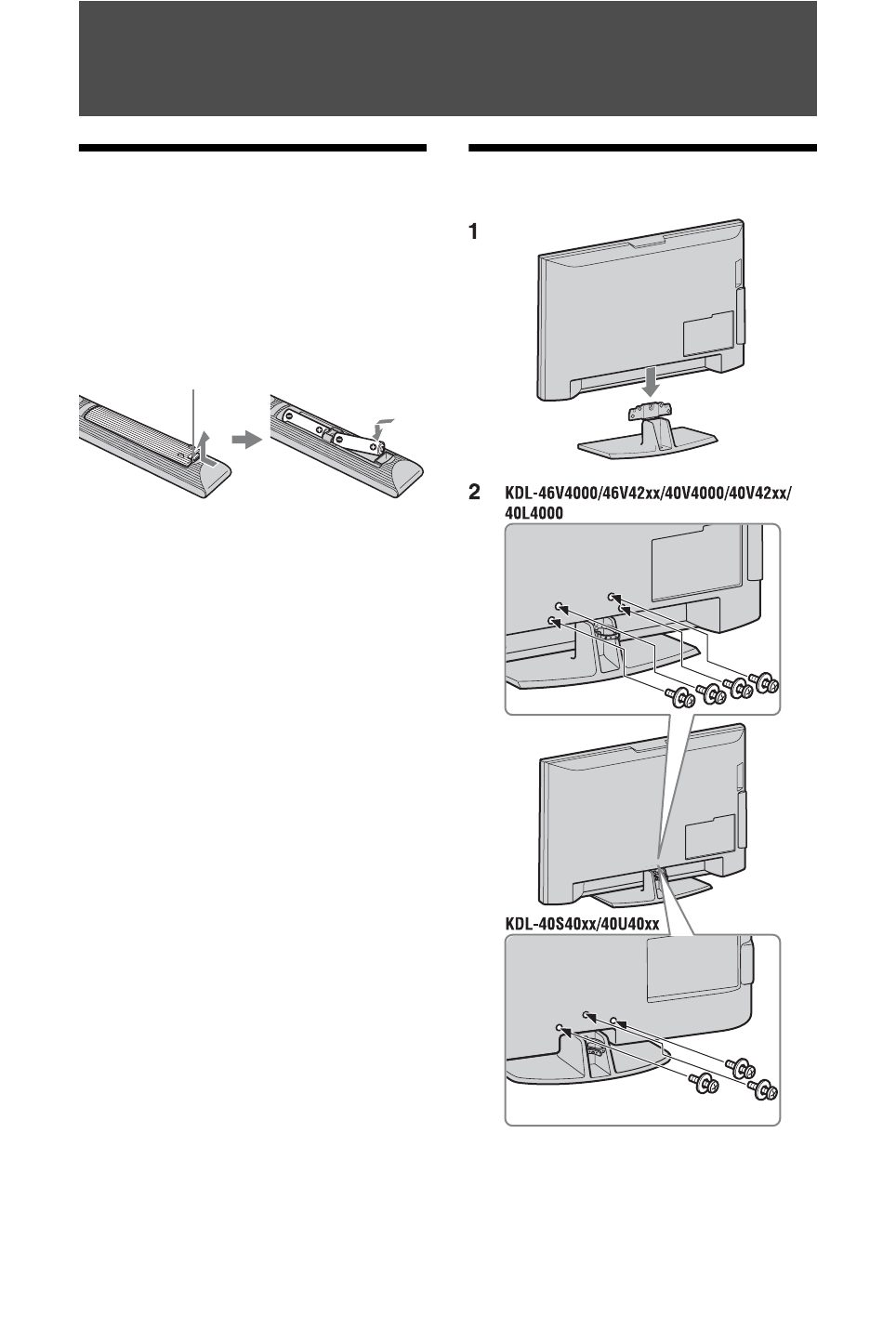 1

2 KDL-46V4000/46V42xx/40V4000/40V42xx/40L4000

KDL-40S40xx/40U40xx