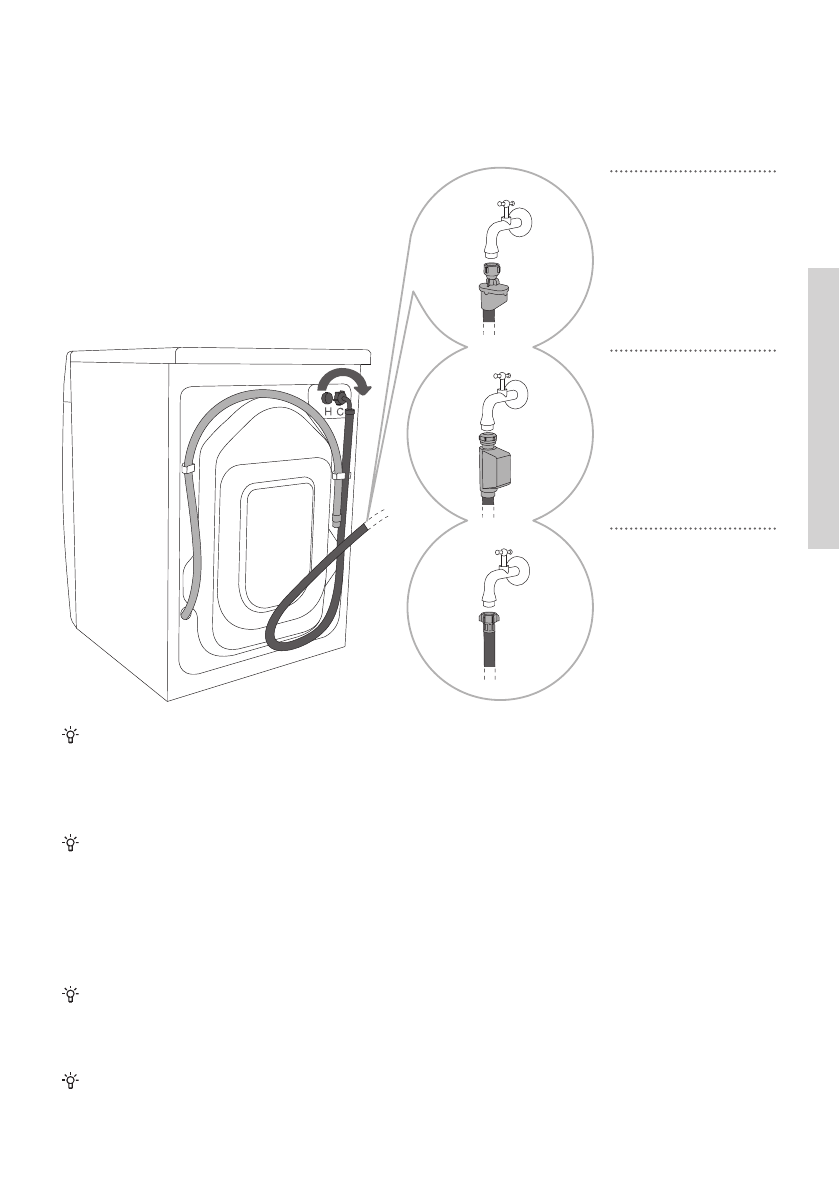 H C