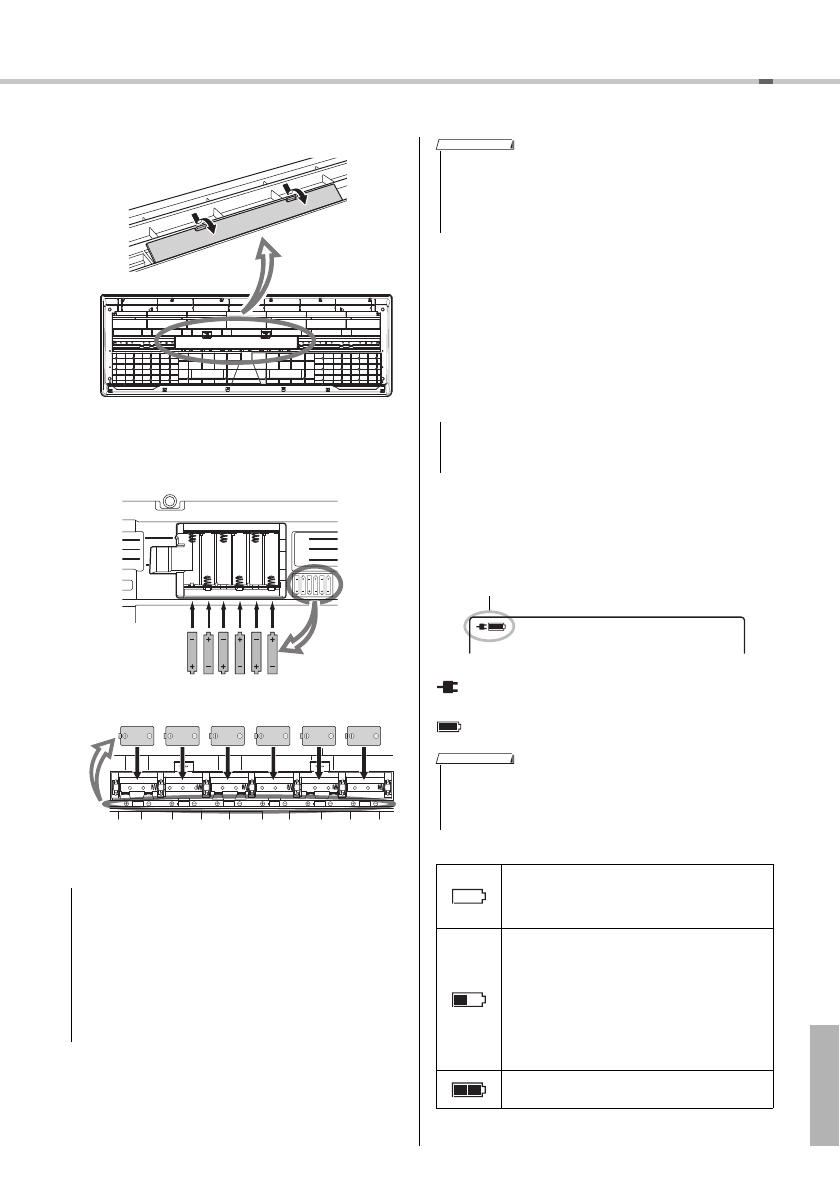 +
−
+
−
+
−
+
−
+
−
+
−