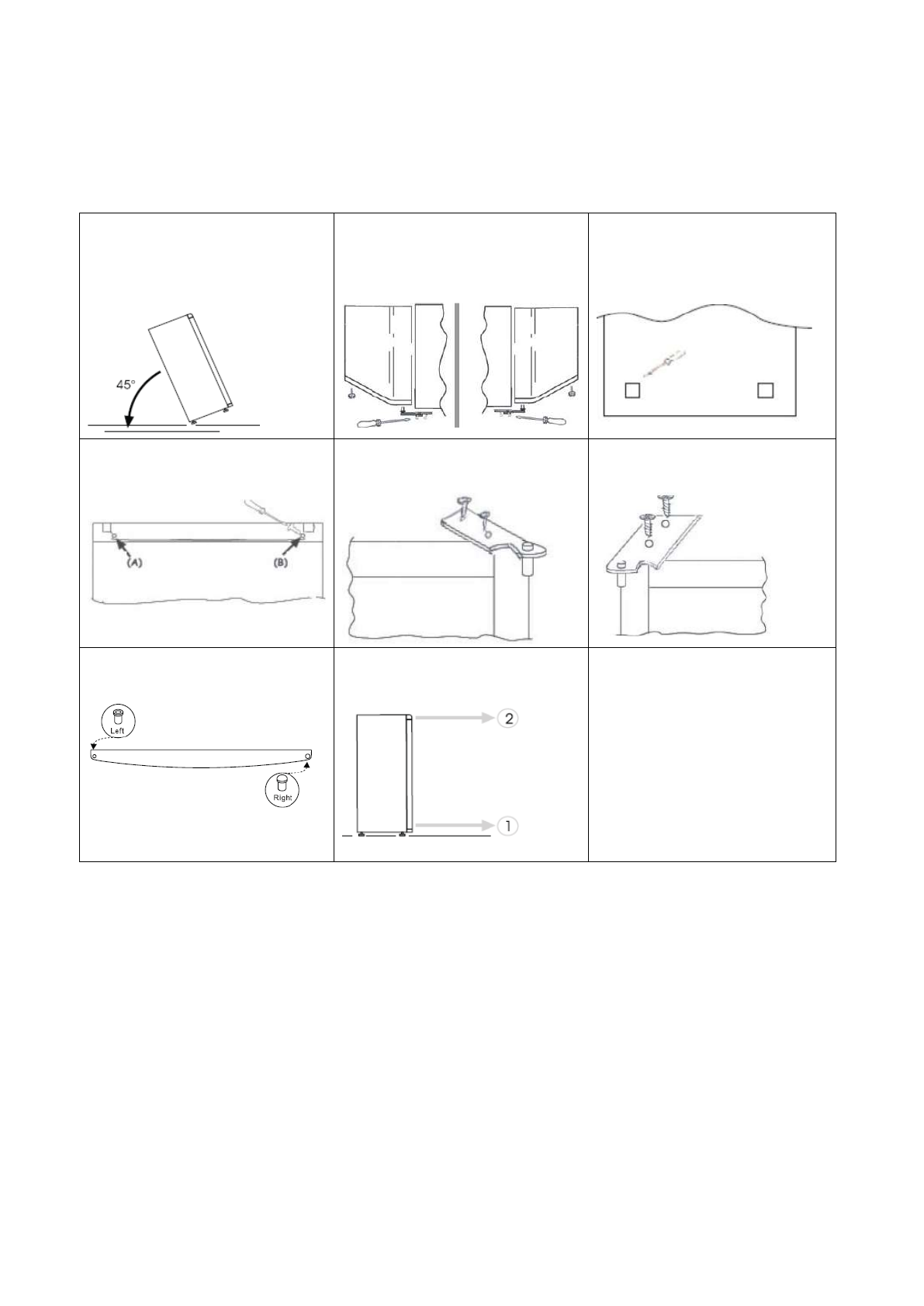 45°

(A)

(B)

Left

Right

2

1