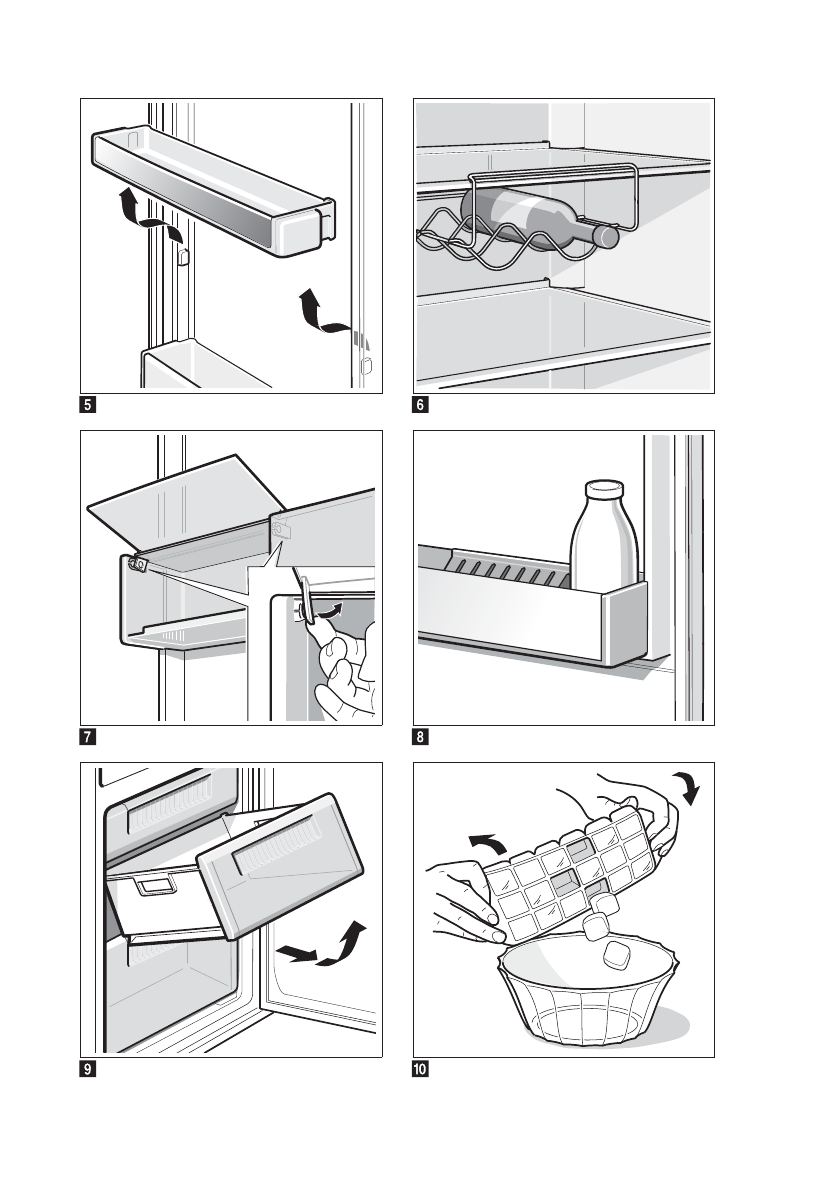 5

6

7

8

9

10