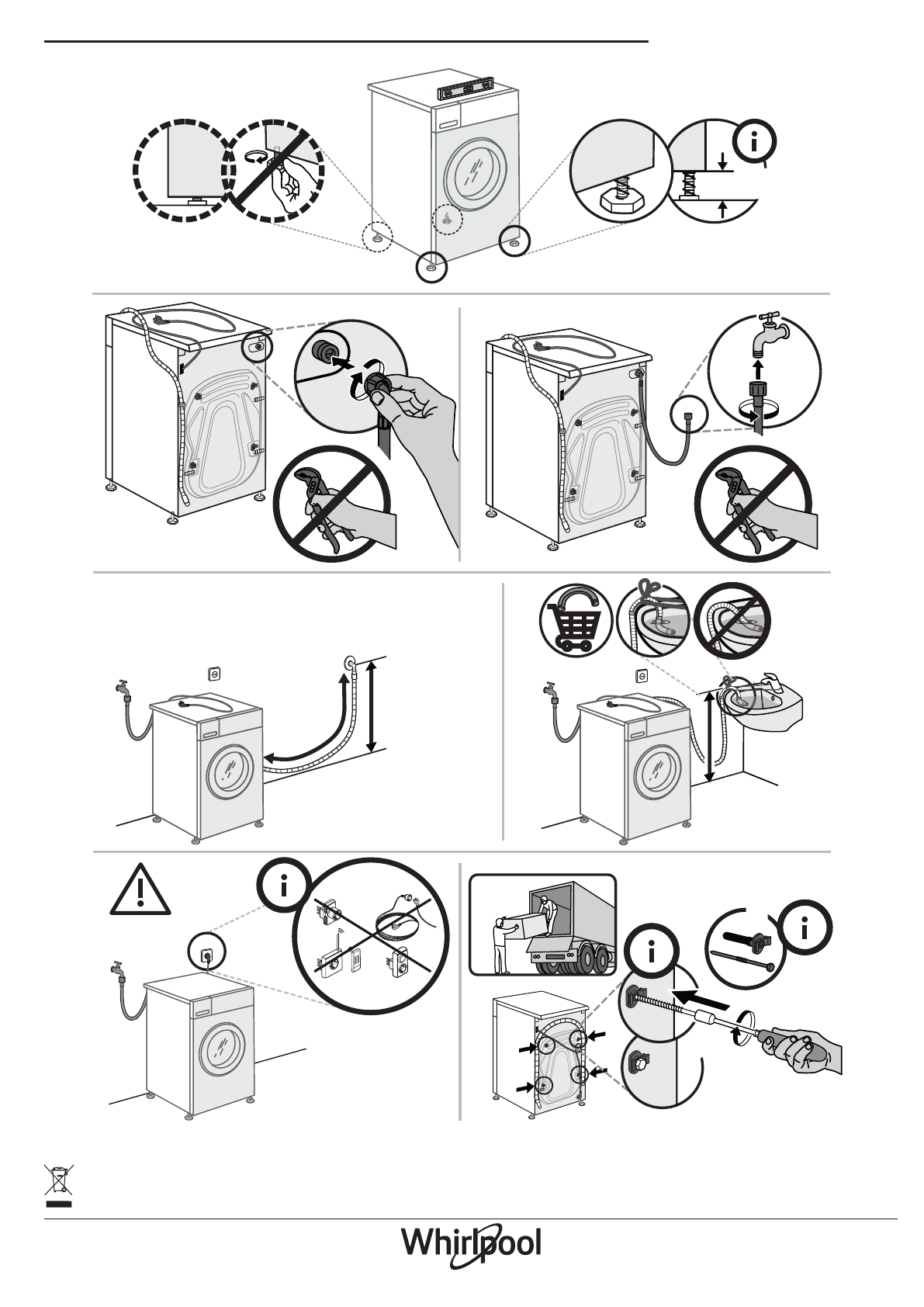 Whirlpool