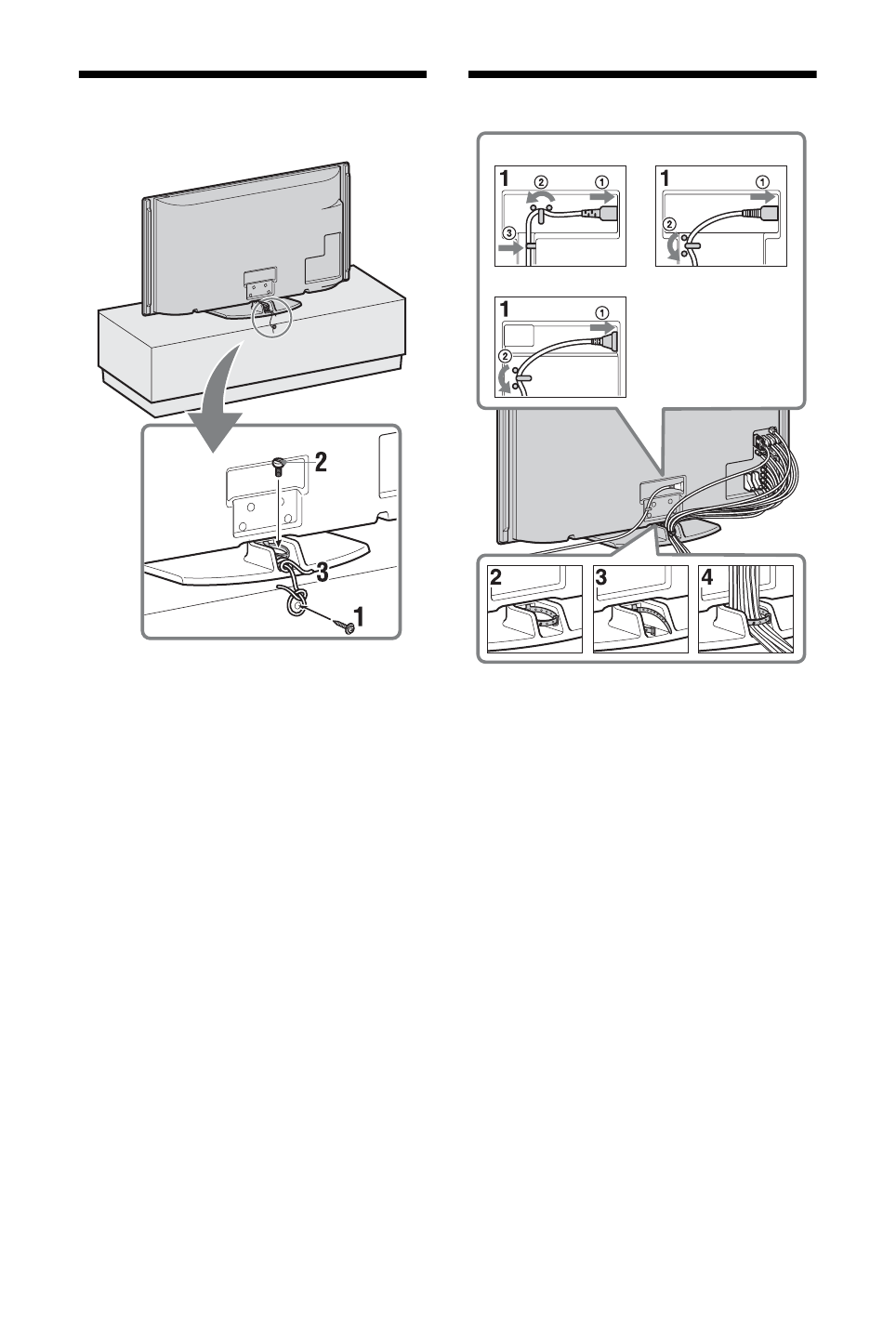 2

3

1

1
②
①
③

1
①
②

1
①
②

2

3

4