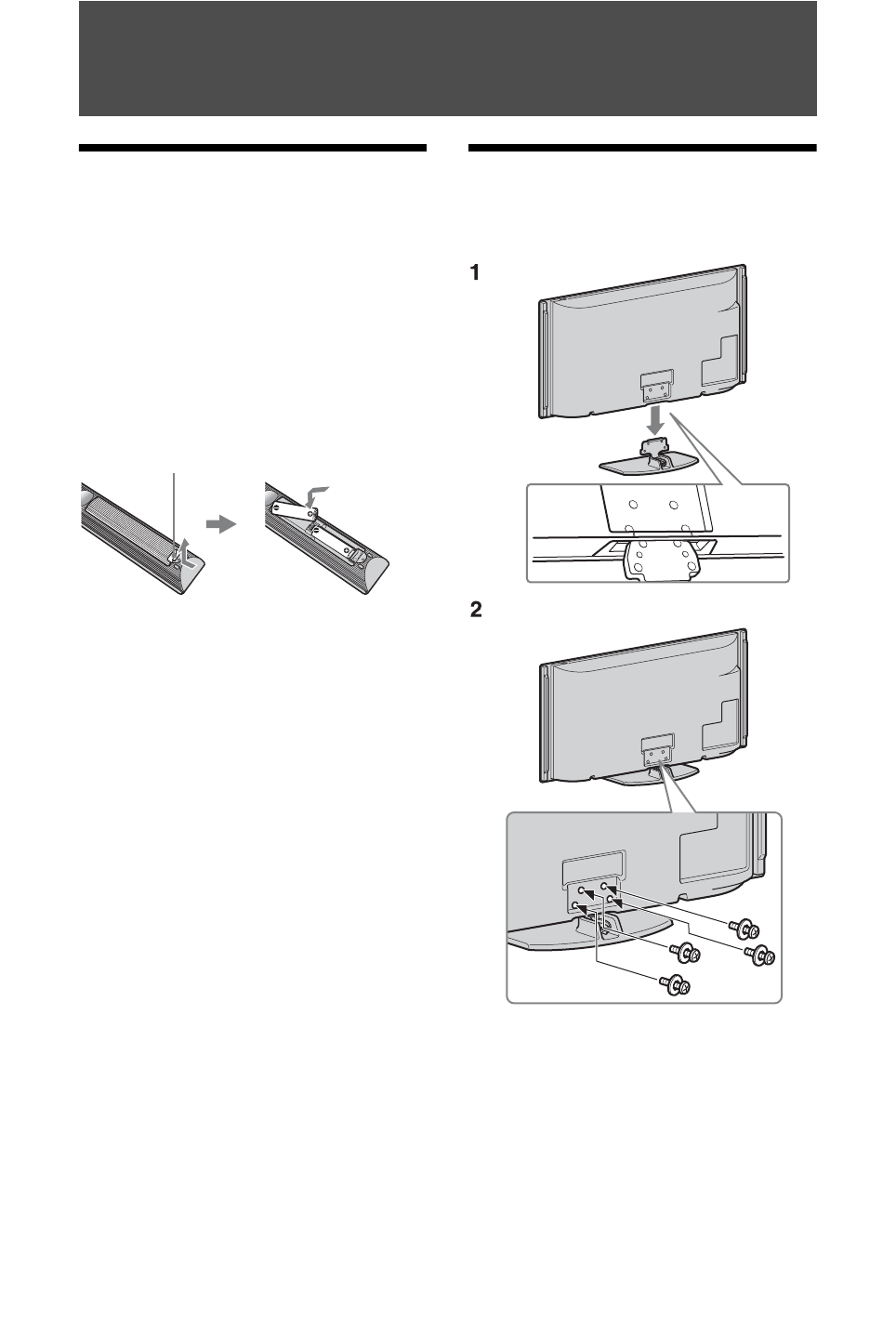 1

2