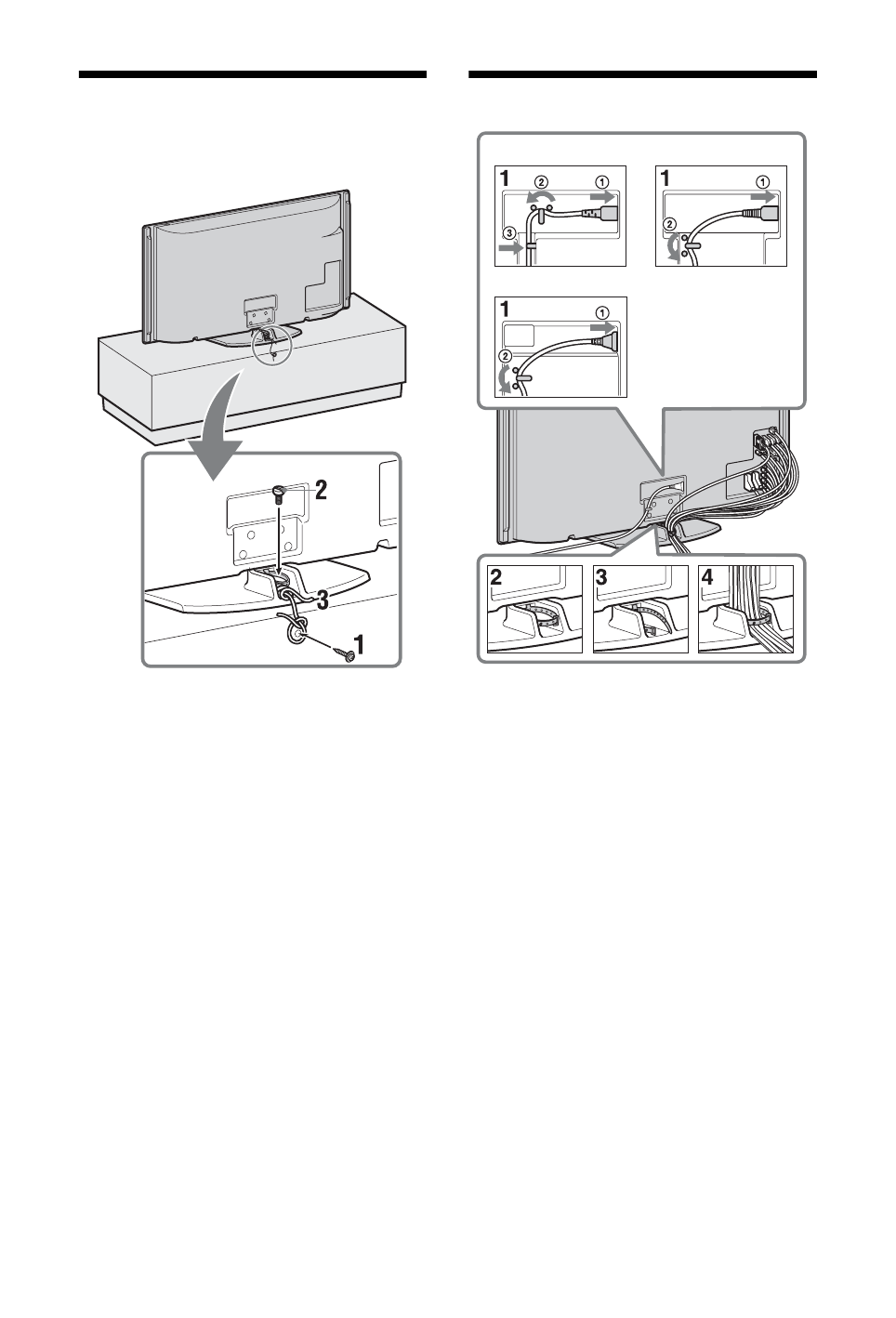 2

3

1

1

②

①

③

1

①

②

1

①

②

2

3

4