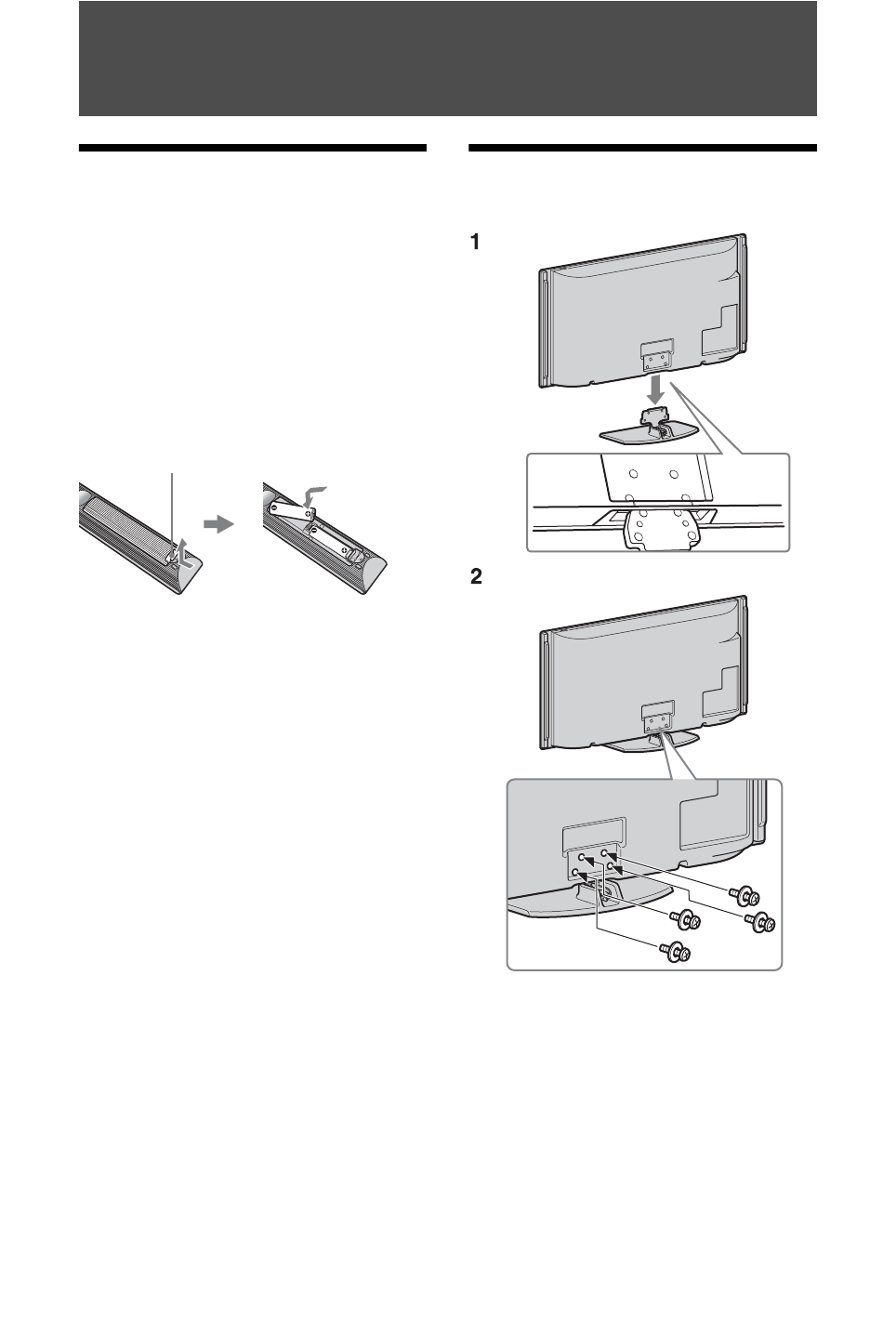 1

2