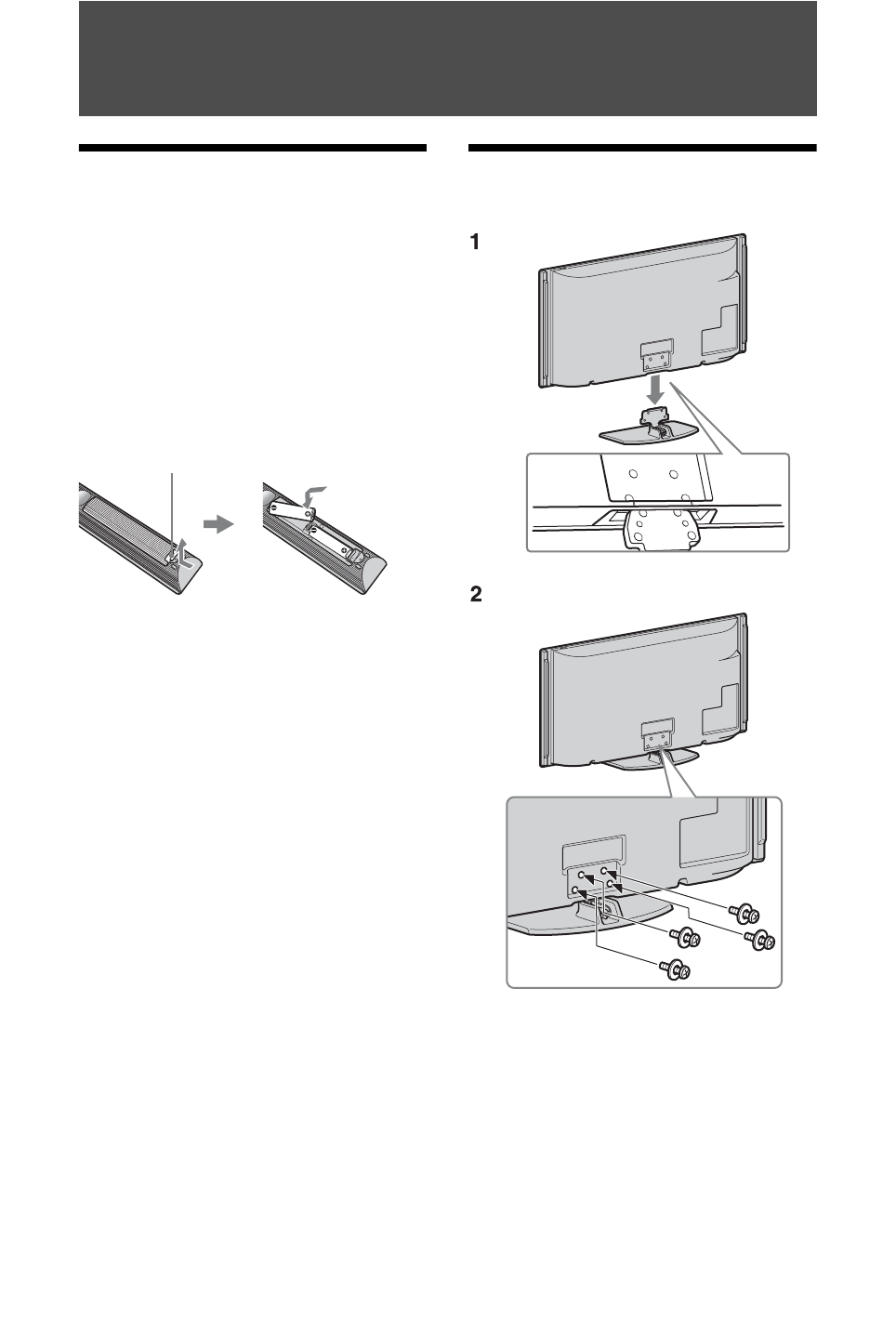 1

2