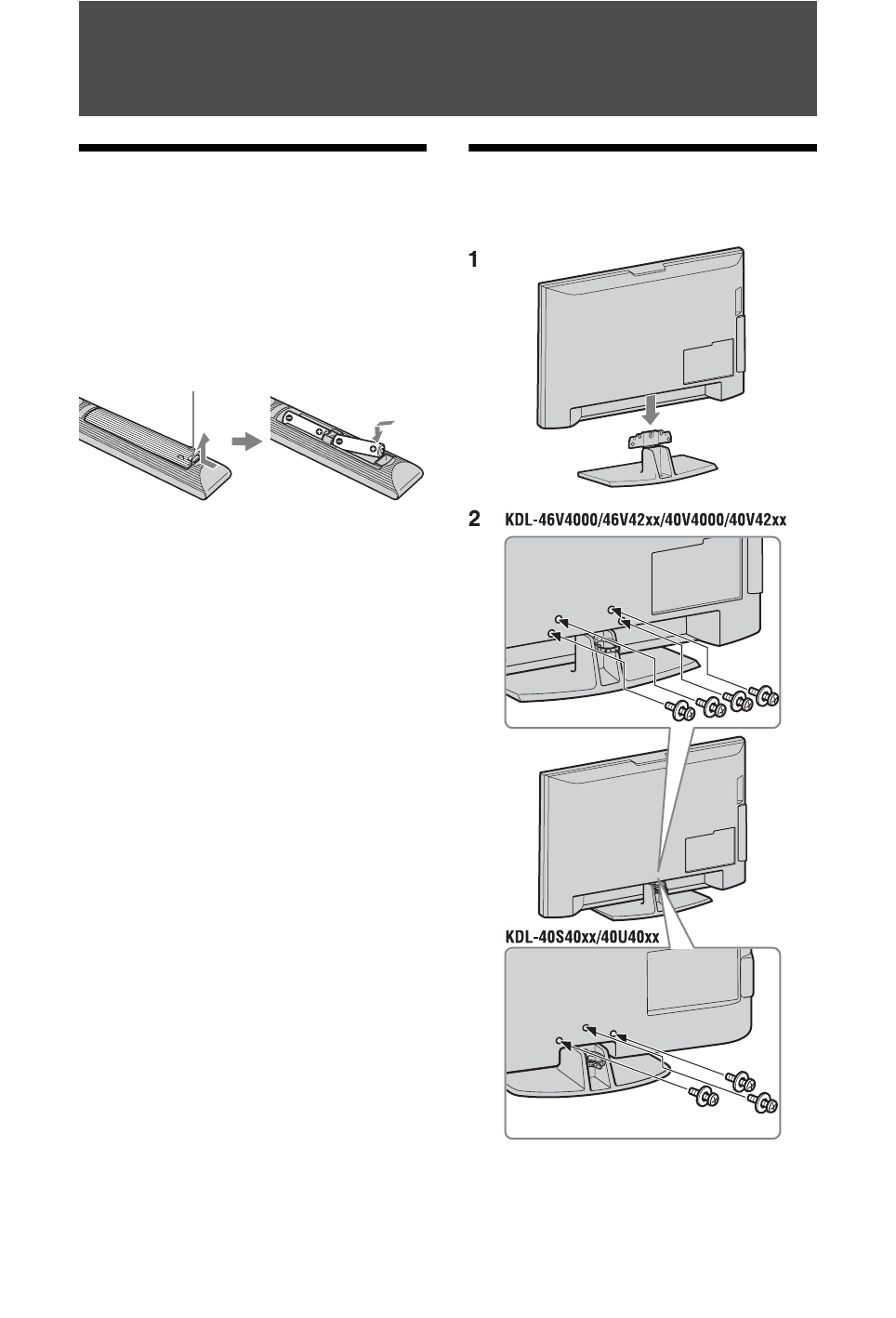 1

2 KDL-46V4000/46V42xx/40V4000/40V42xx

KDL-40S40xx/40U40xx