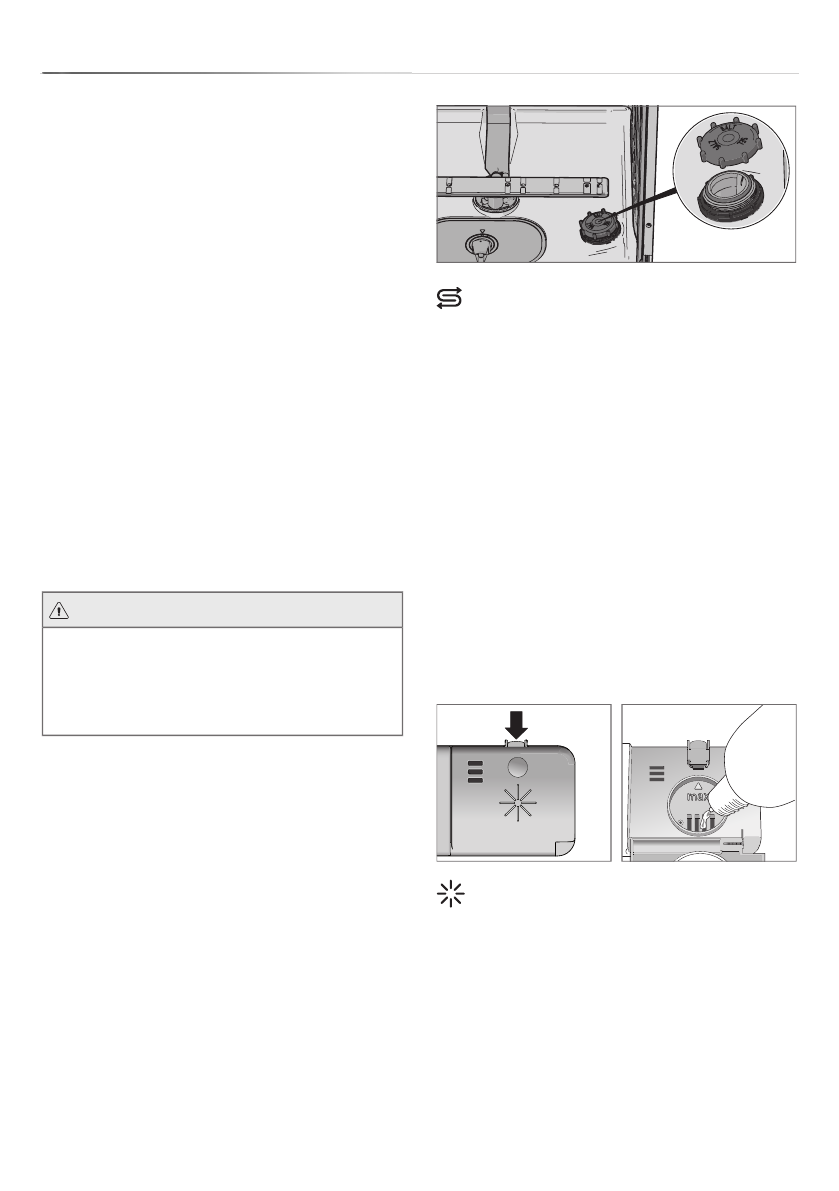 max