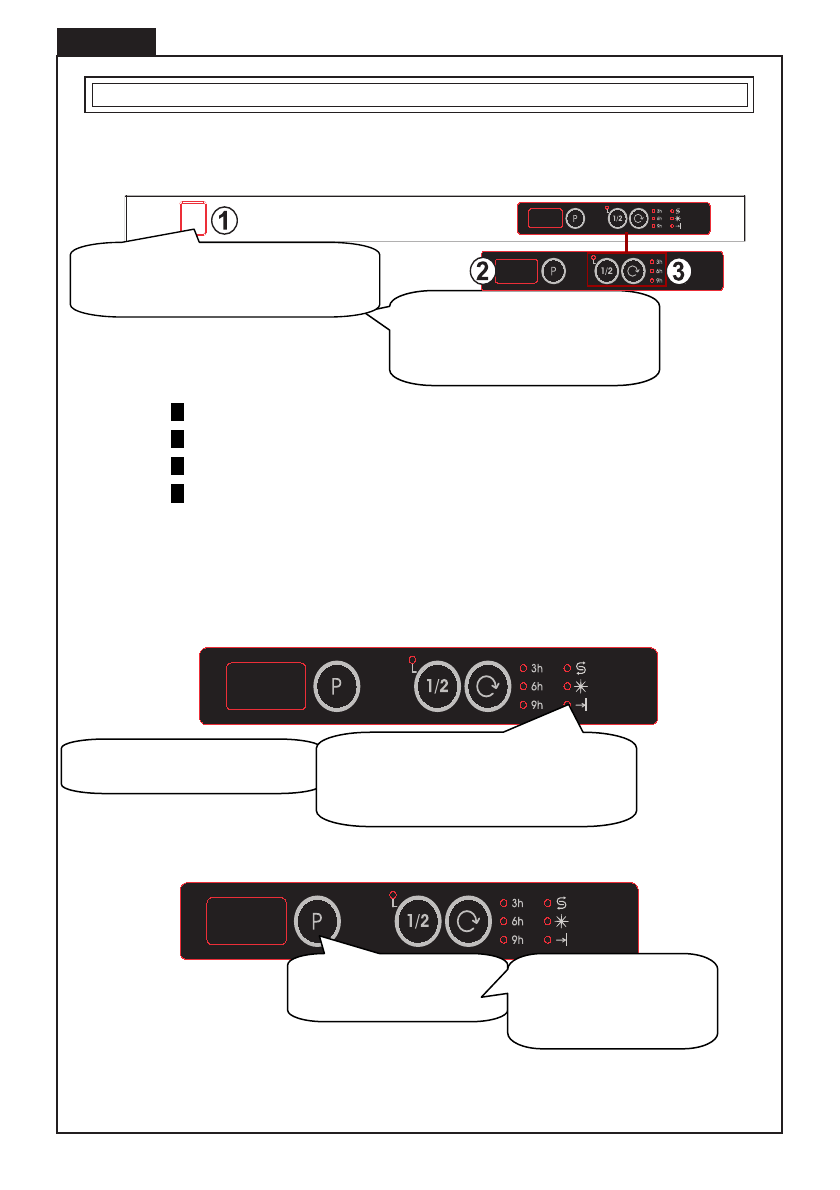 ①

P 1/2 3h 6h 9h

② P 1/2 3h 6h 9h ③

P 1/2 3h 6h 9h

P 1/2 3h 6h 9h