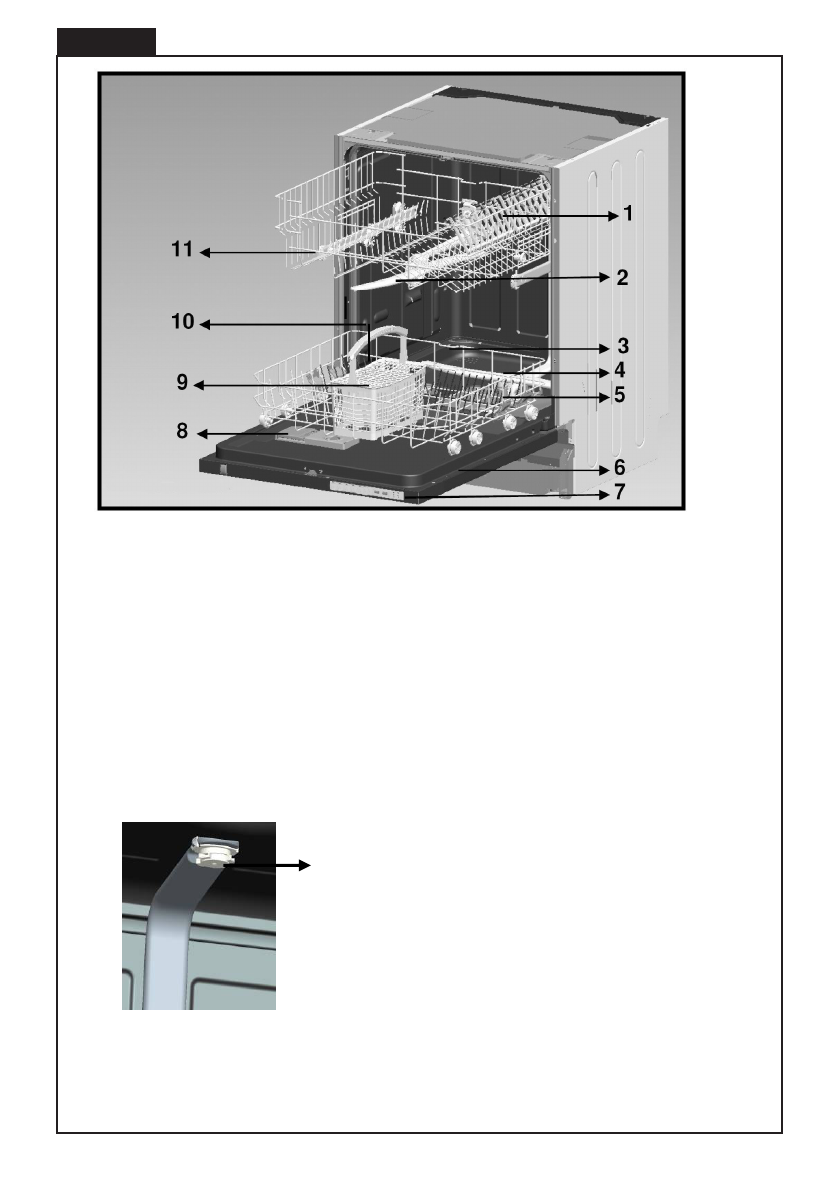 1
11
2
10
3
9
4
5
8
6
7