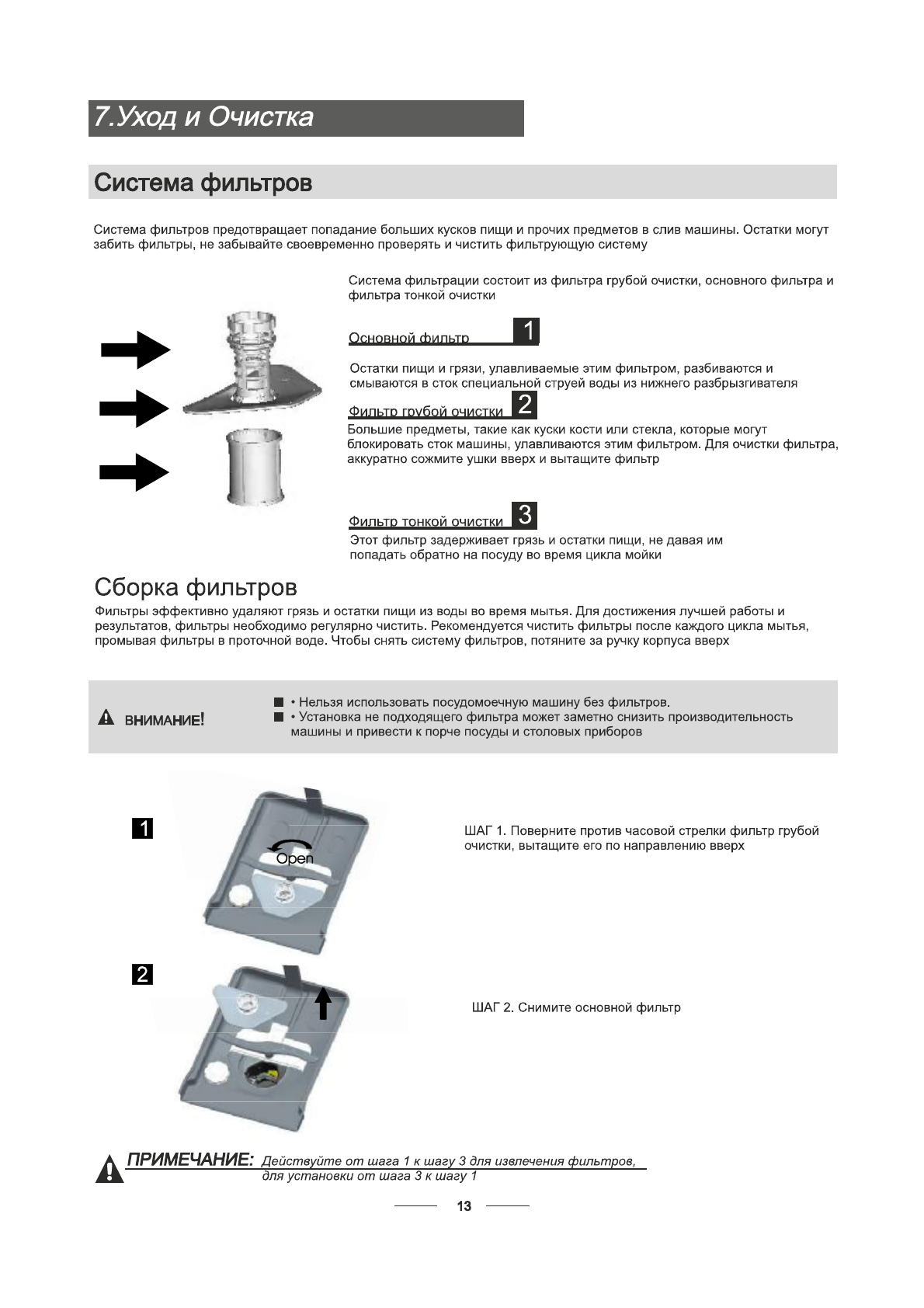 7.Уход и Очистка

Система фильтров

Система фильтров предотвращает попадание больших кусков пищи и прочих предметов в слив машины. Остатки могут забить фильтры, не забывайте своевременно проверять и чистить фильтрующую систему

Система фильтрации состоит из фильтра грубой очистки, основного фильтра и фильтра тонкой очистки

Основной фильтр 1

Остатки пищи и грязи, улавливаемые этим фильтром, разбиваются и смываются в сток специальной струей воды из нижнего разбрызгивателя

Фильтр грубой очистки 2

Большие предметы, такие как куски кости или стекла, которые могут блокировать сток машины, улавливаются этим фильтром. Для очистки фильтра, аккуратно сожмите ушки вверх и вытащите фильтр

Фильтр тонкой очистки 3

Этот фильтр задерживает грязь и остатки пищи, не давая им попадать обратно на посуду во время цикла мойки

Сборка фильтров

Фильтры эффективно удаляют грязь и остатки пищи из воды во время мытья. Для достижения лучшей работы и результатов, фильтры необходимо регулярно чистить. Рекомендуется чистить фильтры после каждого цикла мытья, промывая фильтры в проточной воде. Чтобы снять систему фильтров, потяните за ручку корпуса вверх

ВНИМАНИЕ!

• Нельзя использовать посудомоечную машину без фильтров.
• Установка не подходящего фильтра может заметно снизить производительность машины и привести к порче посуды и столовых приборов

1

Open

ШАГ 1. Поверните против часовой стрелки фильтр грубой очистки, вытащите его по направлению вверх

2

ШАГ 2. Снимите основной фильтр

ПРИМЕЧАНИЕ: Действуйте от шага 1 к шагу 3 для извлечения фильтров, для установки от шага 3 к шагу 1

13