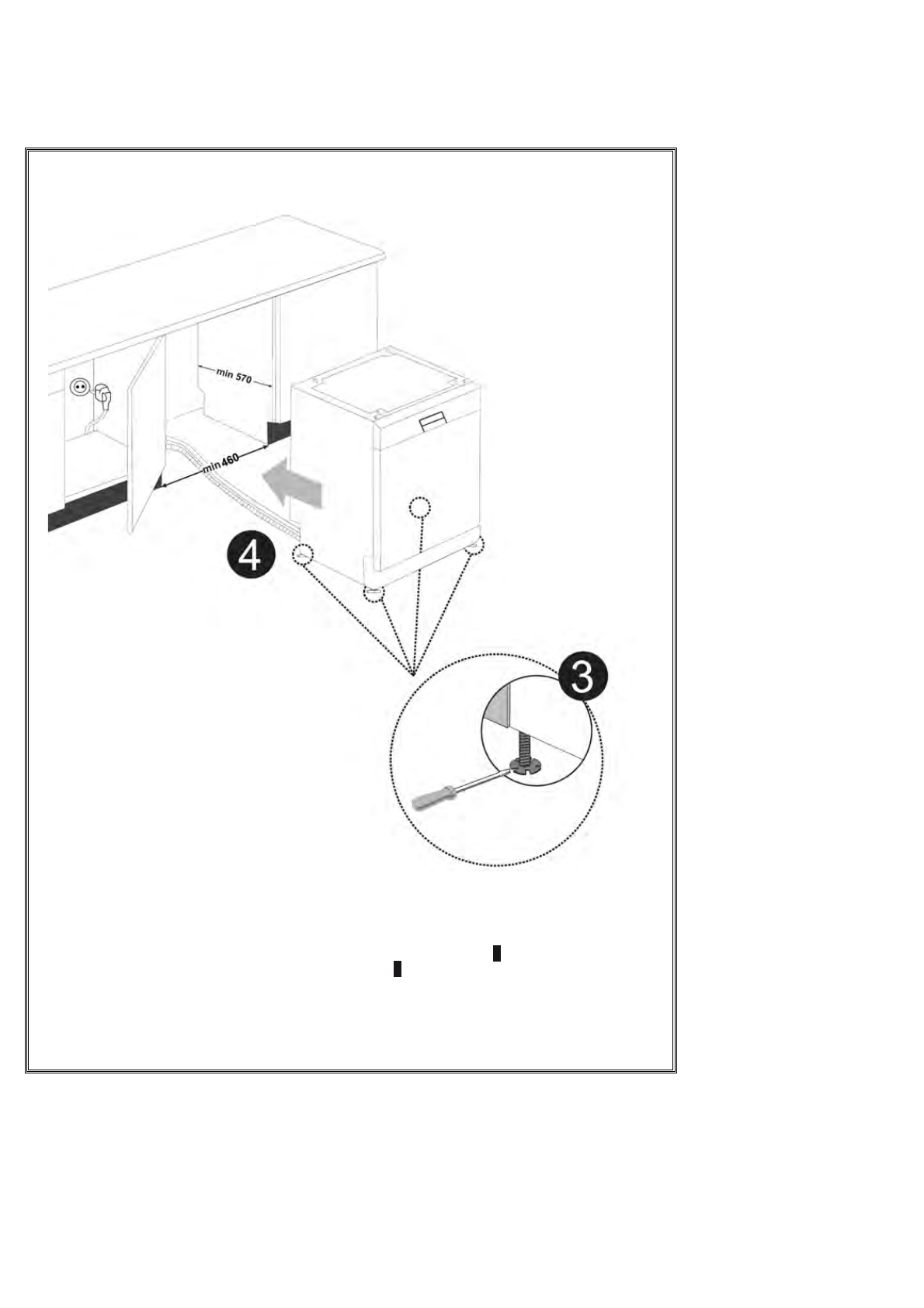 min 570

min 460

4

3