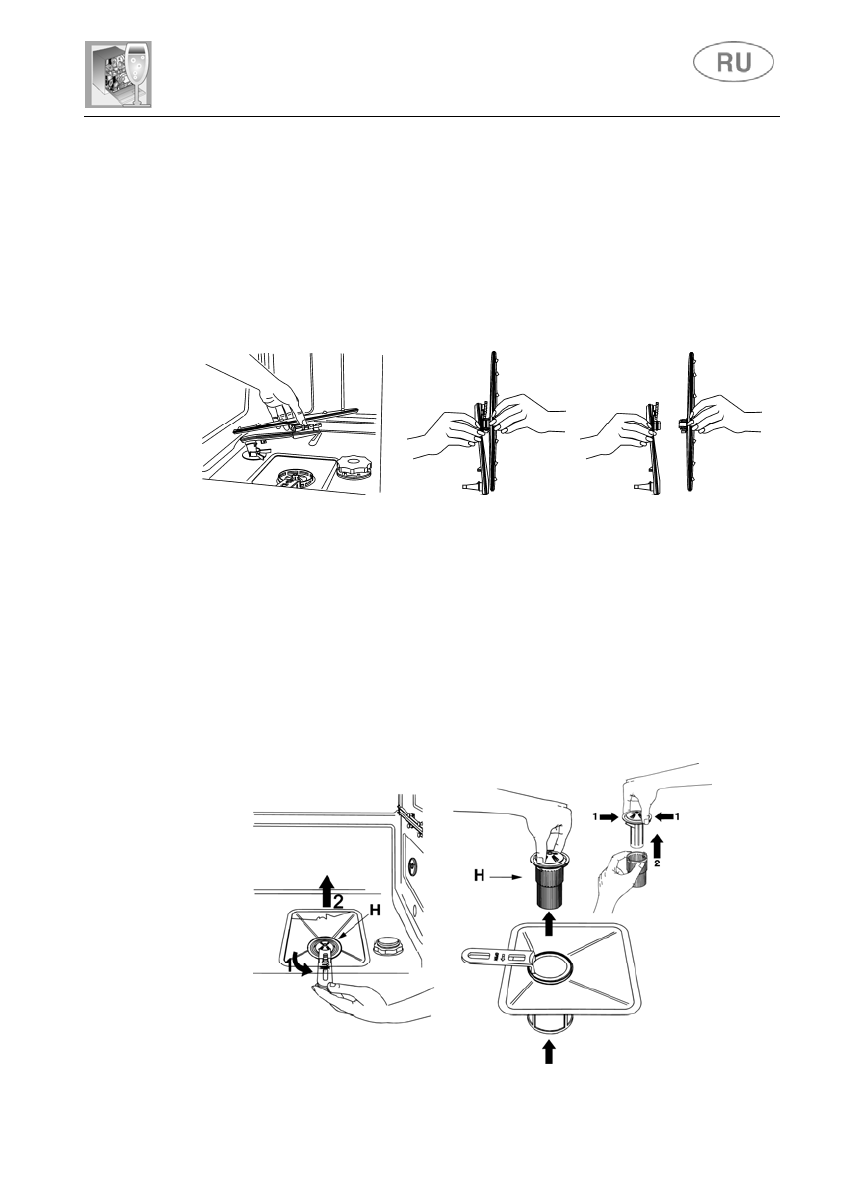 RU

2

H

1

H

1

1

2