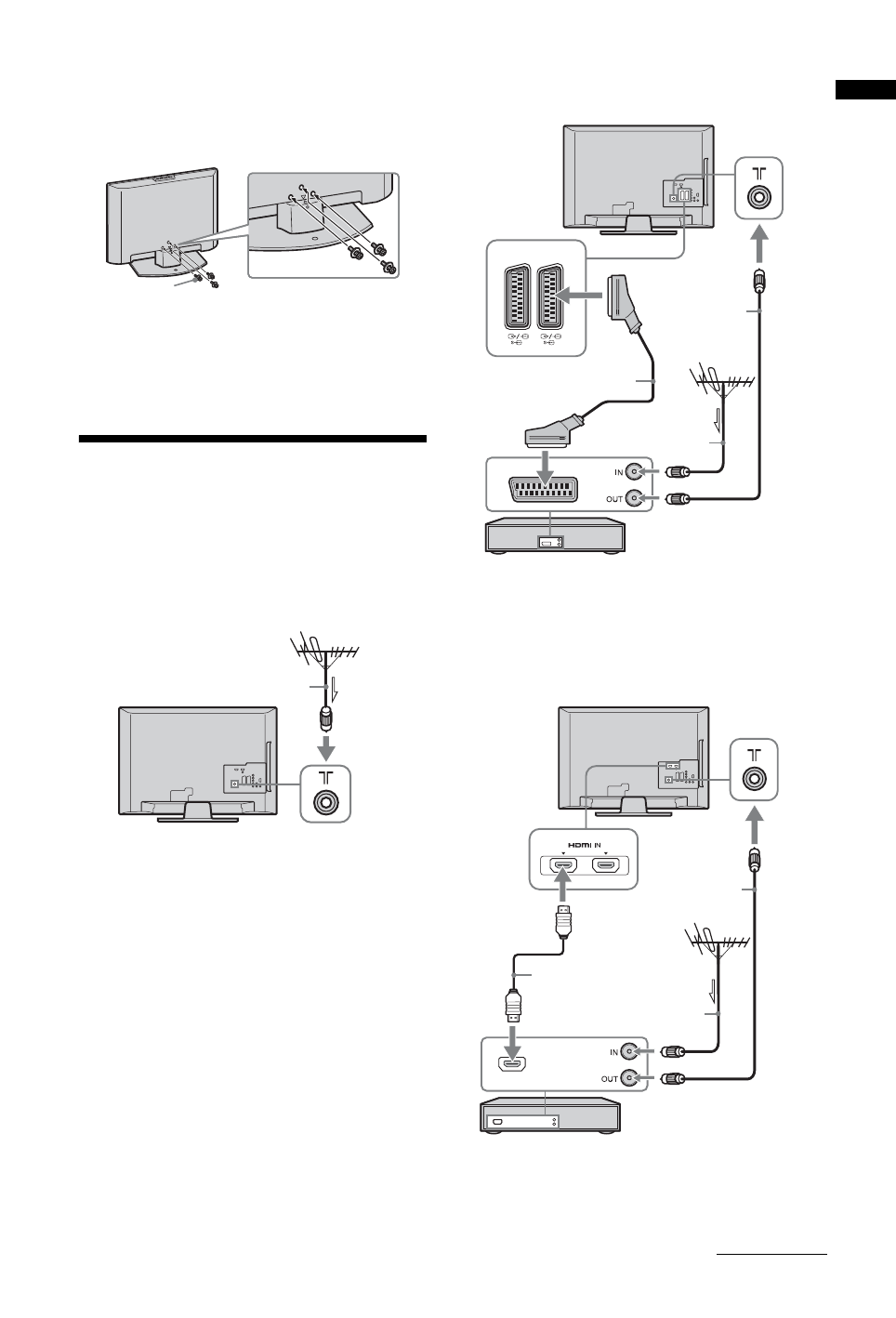 IN
OUT
HDMI IN
IN
OUT