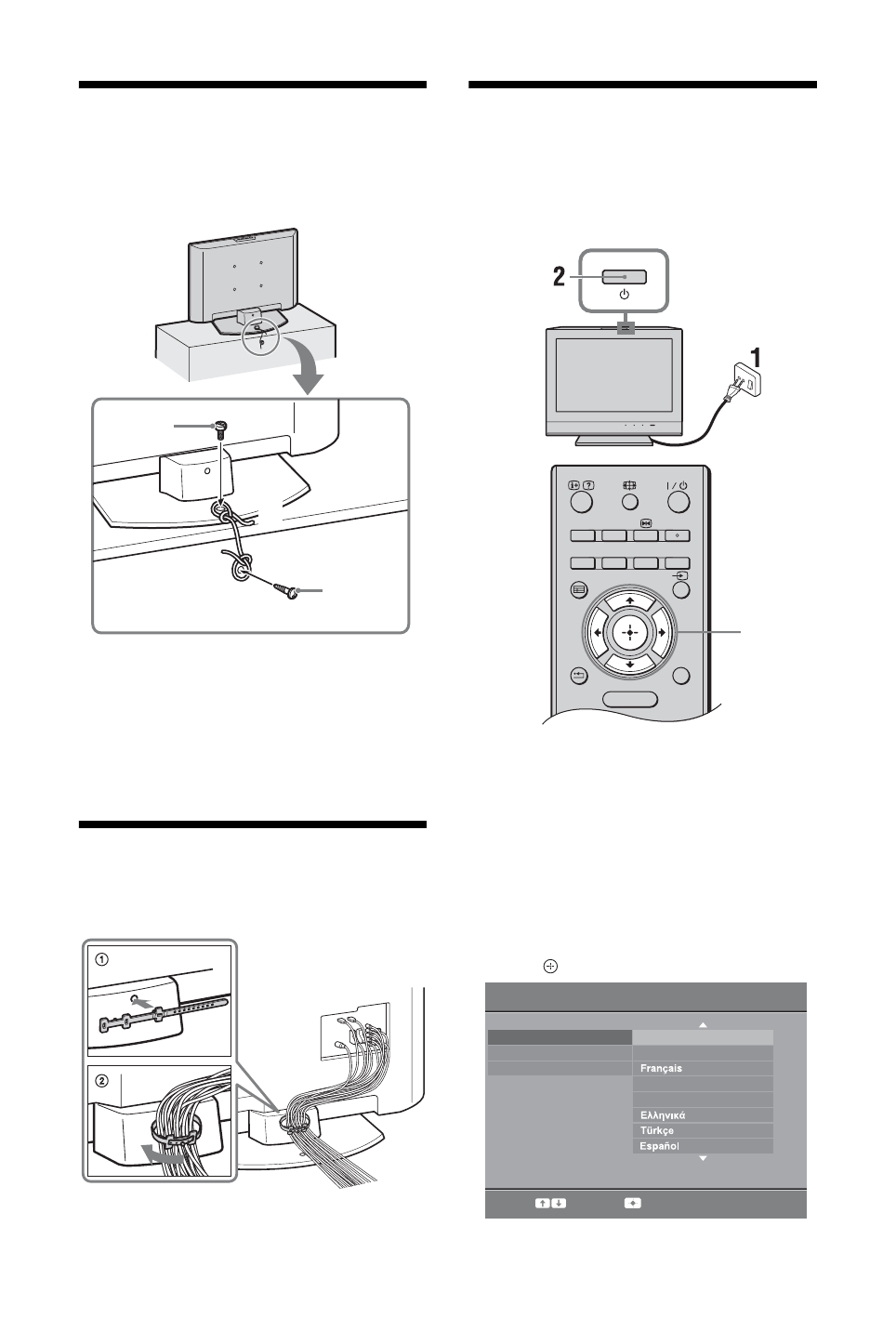 2

1

①

②

Français

Ελληνικά

Türkçe

Español