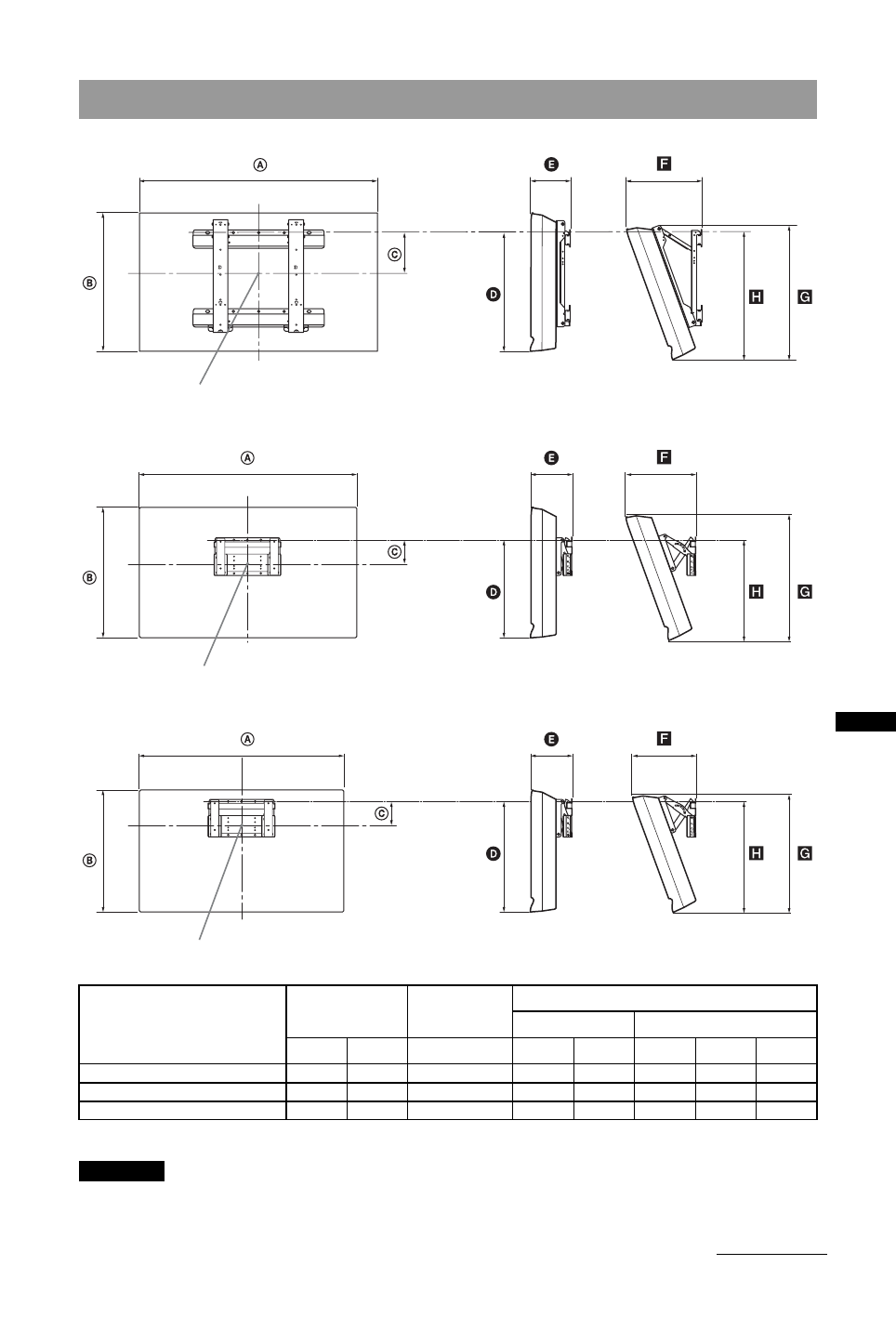 Ⓐ

Ⓑ

Ⓒ

D

E

F

H

G

Ⓐ

Ⓑ

Ⓒ

D

E

F

H

G

Ⓐ

Ⓑ

Ⓒ

D

E

F

H

G