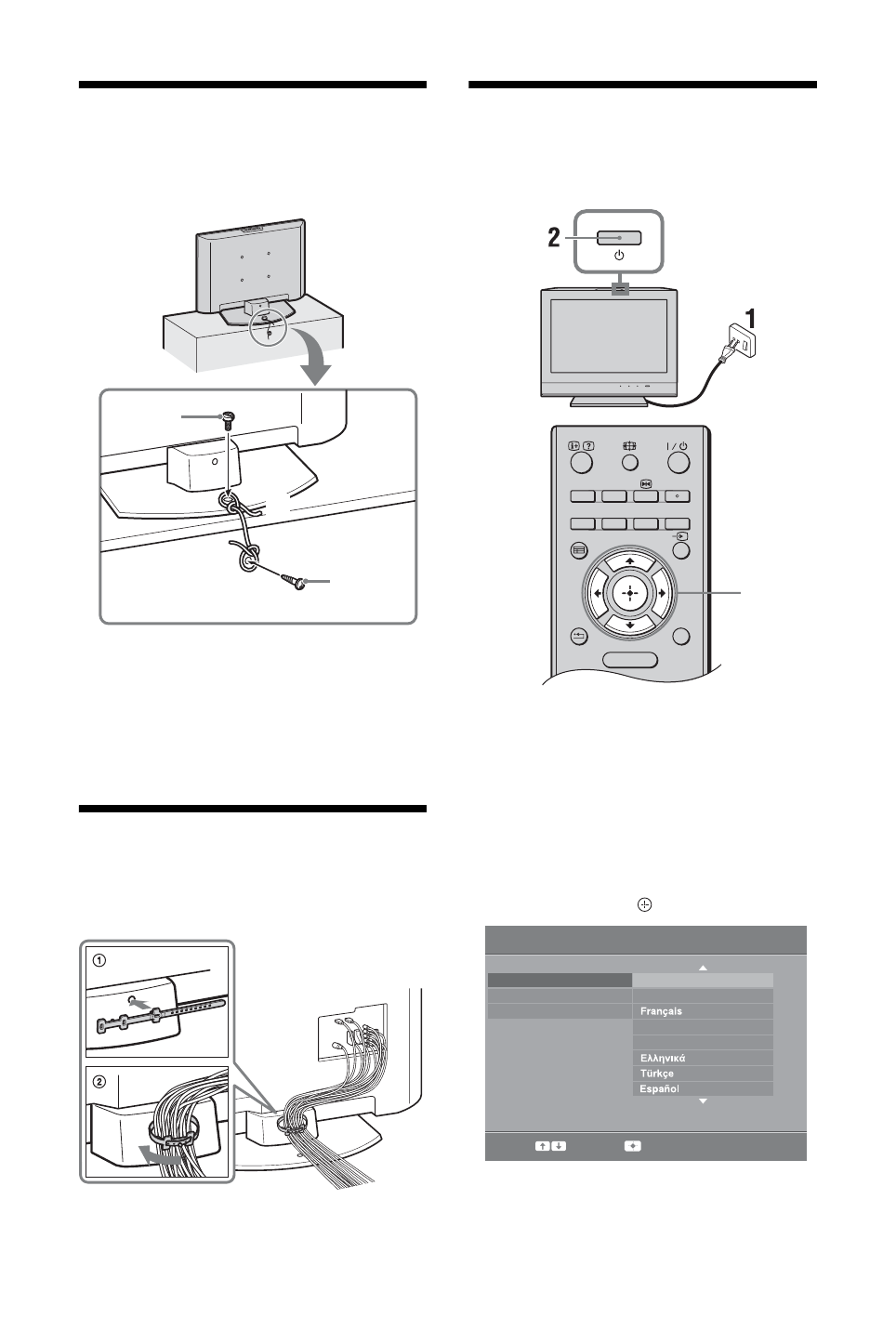 2

1

①

②

Français
Ελληνικά
Türkçe
Español