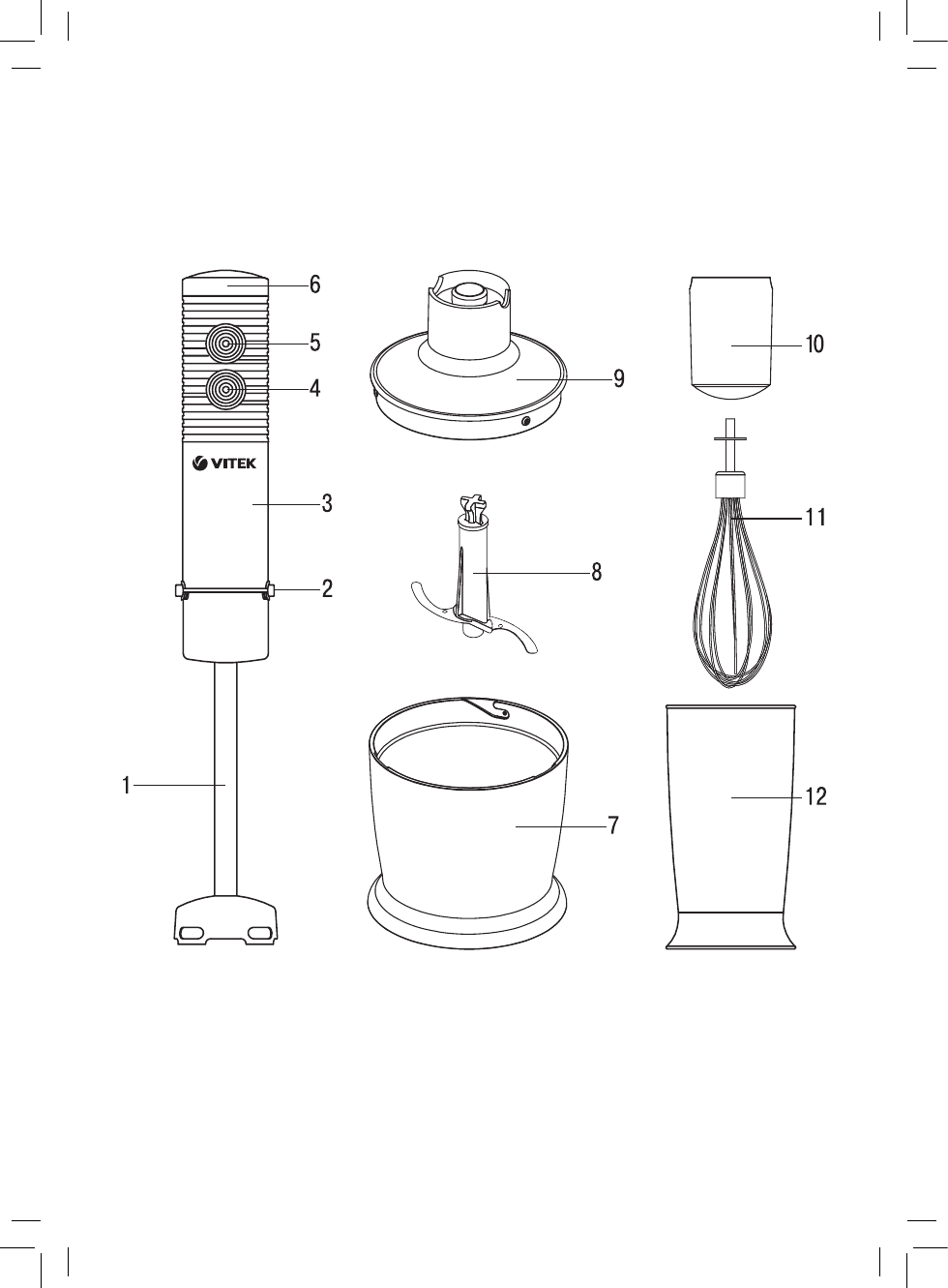 6
5
4
VITEK
3
2
1
9
8
7
10
11
12