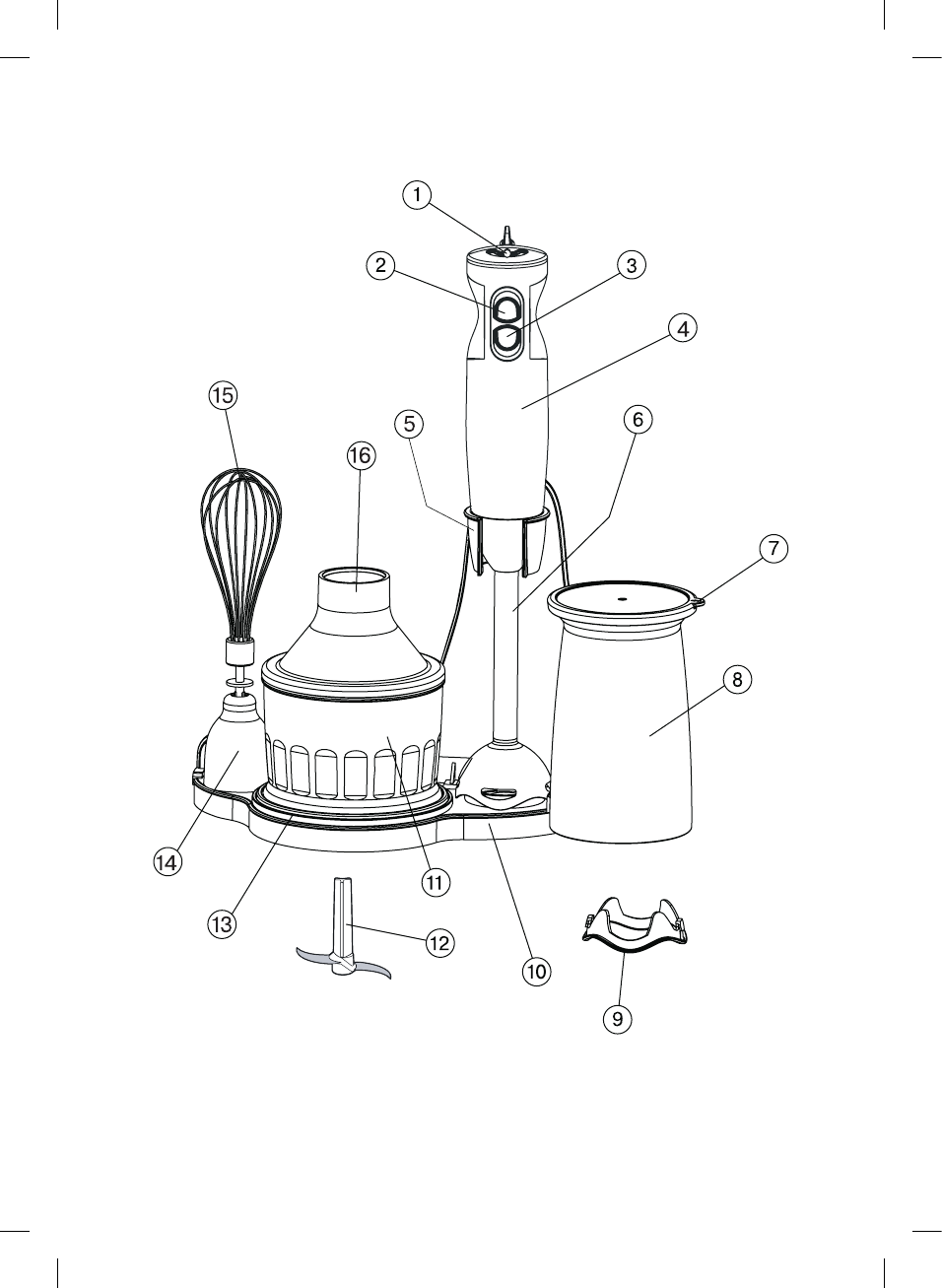 1
2
3
4
15
5
6
16
7
8
14
11
13
12
10
9