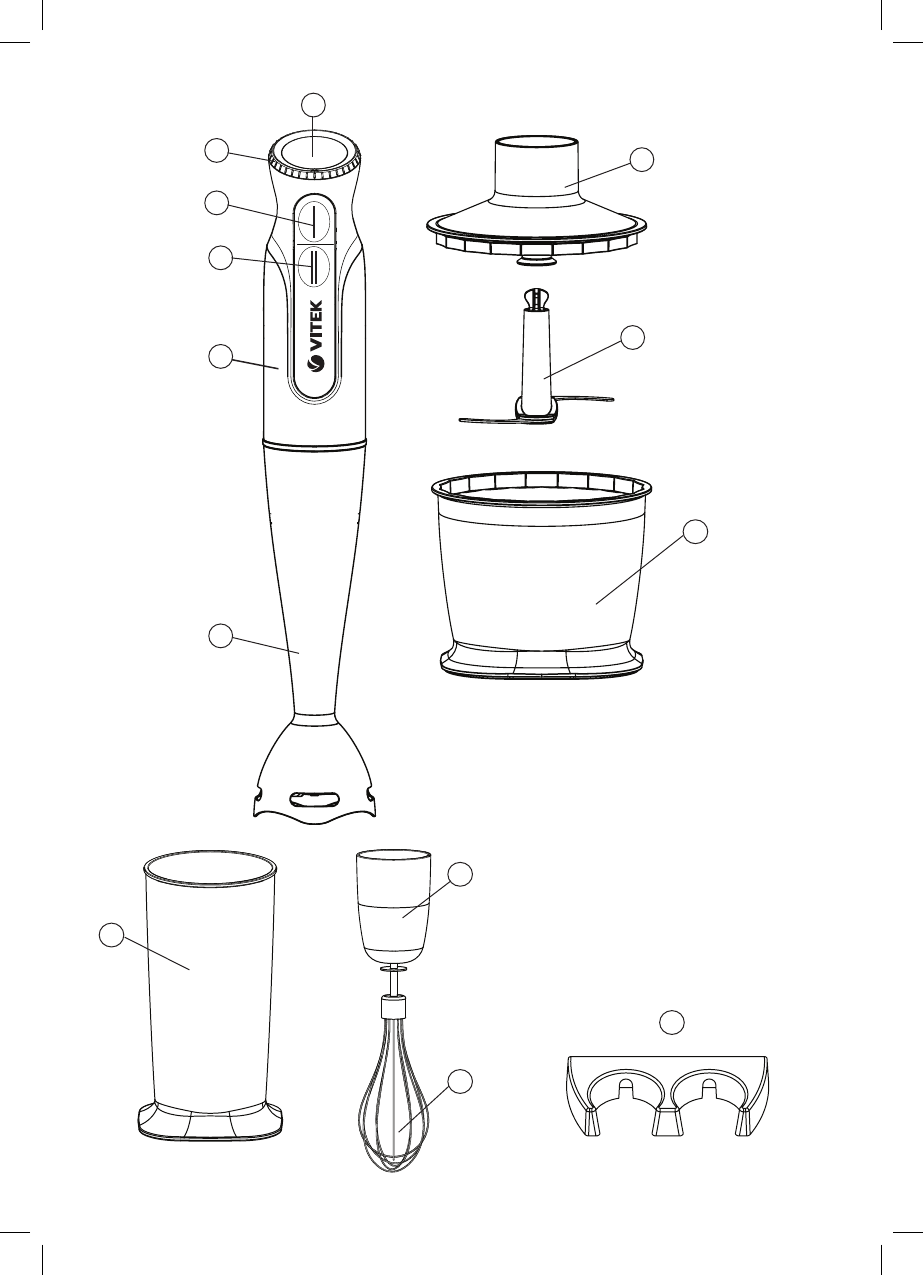 VITEK