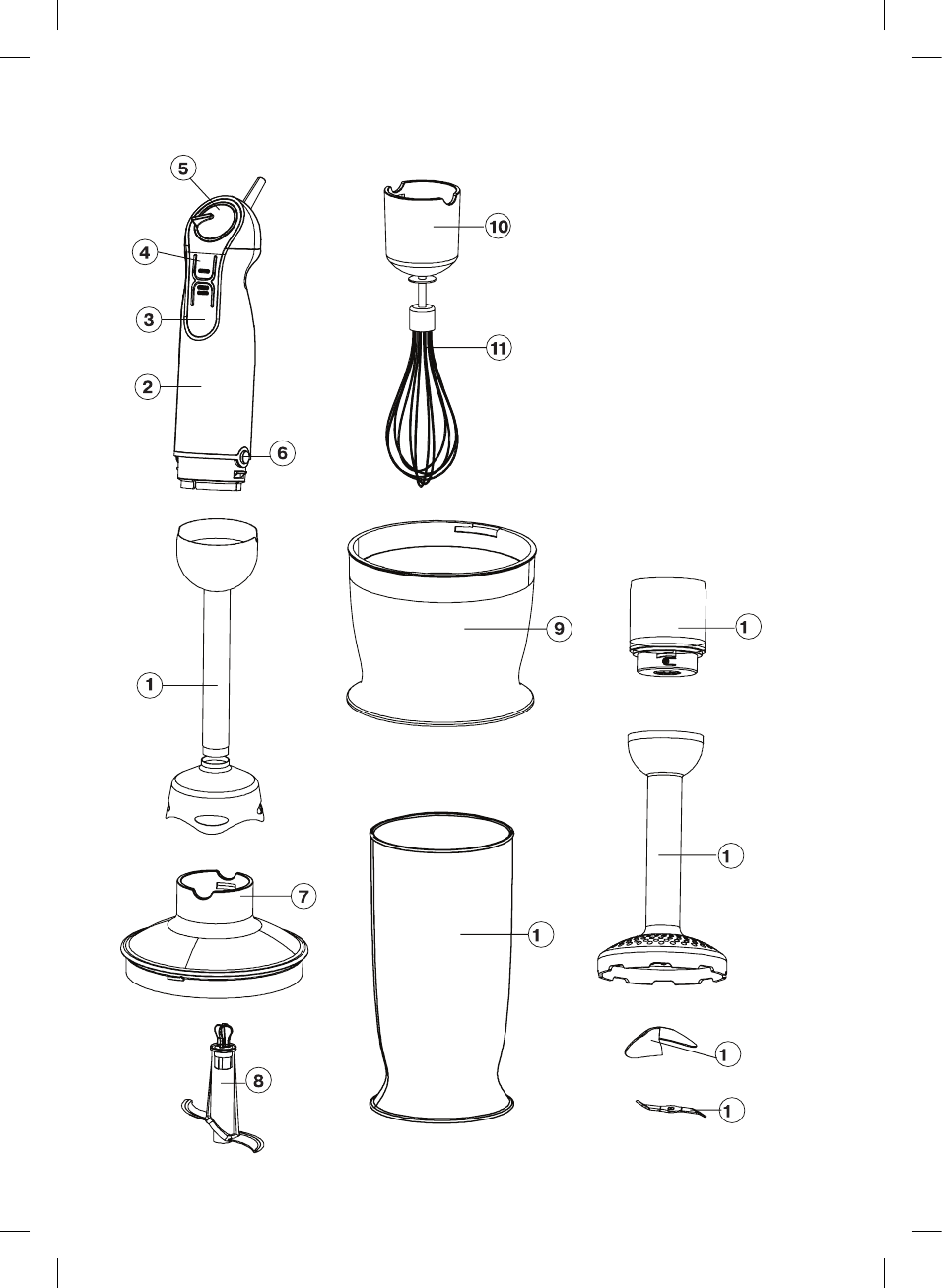 5
4
3
2
6
10
11
1
9
1
7
1
1
8
1
1