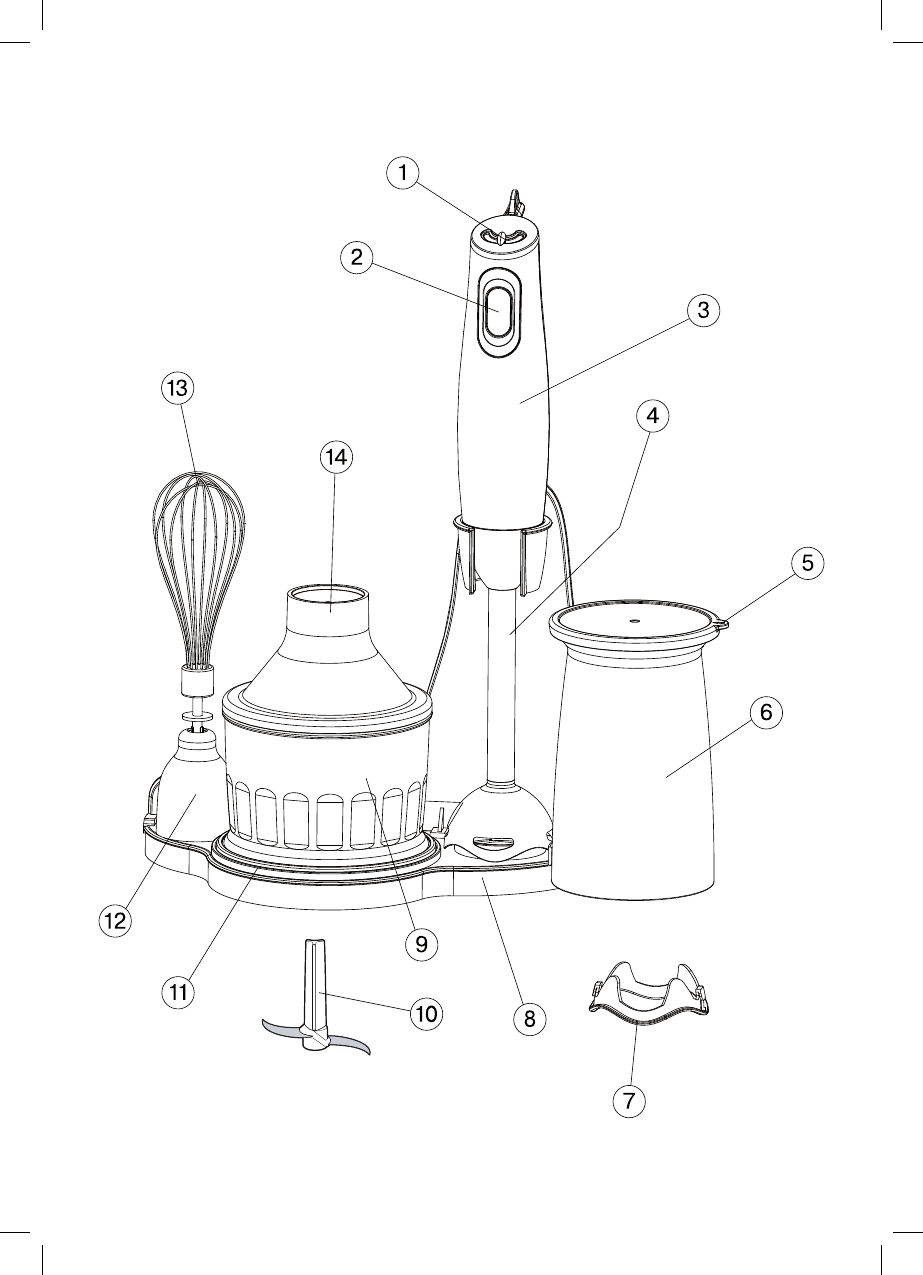 1
2
3
13
4
14
5
6
12
9
11
10
8
7