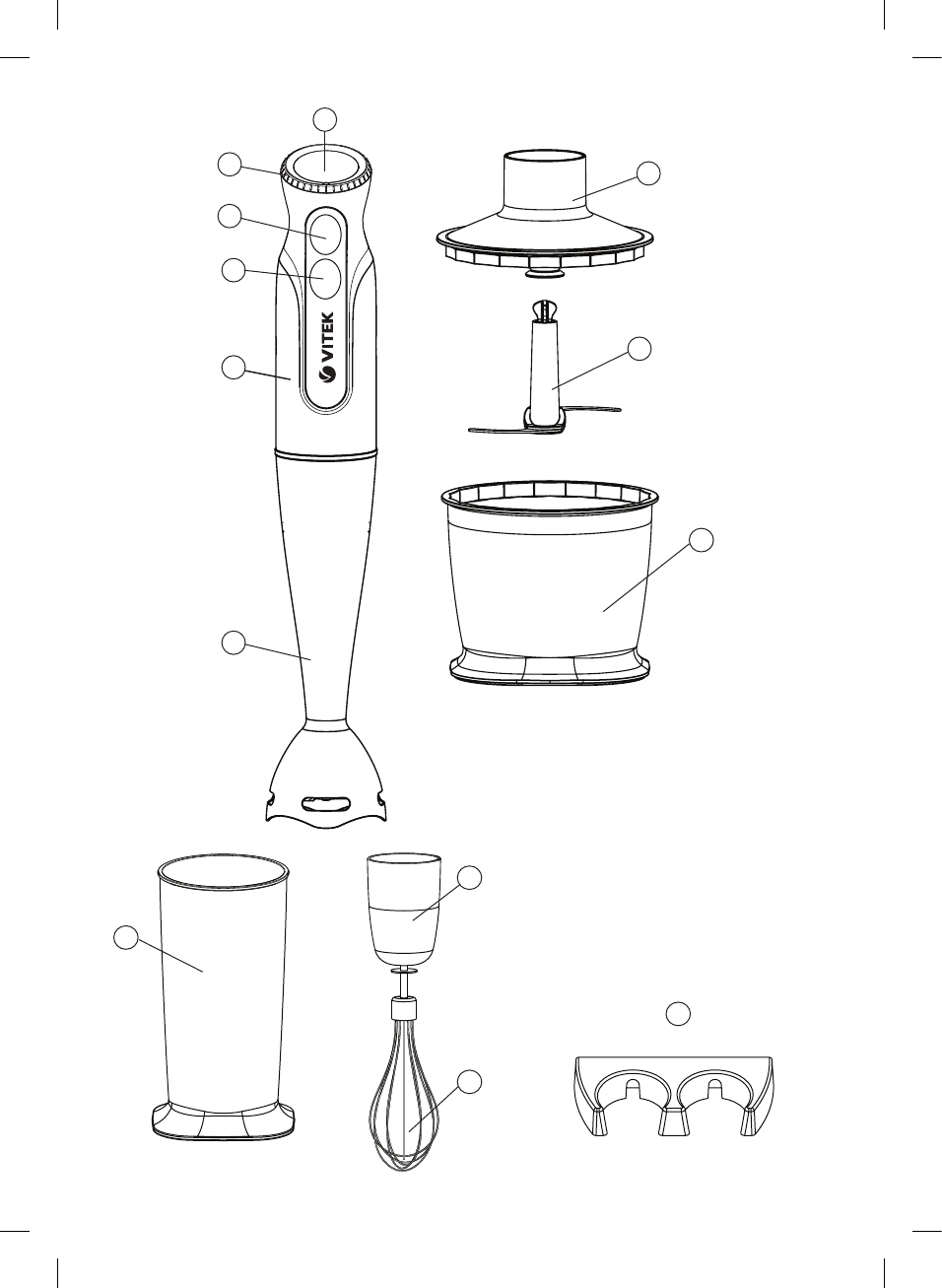 VITEK