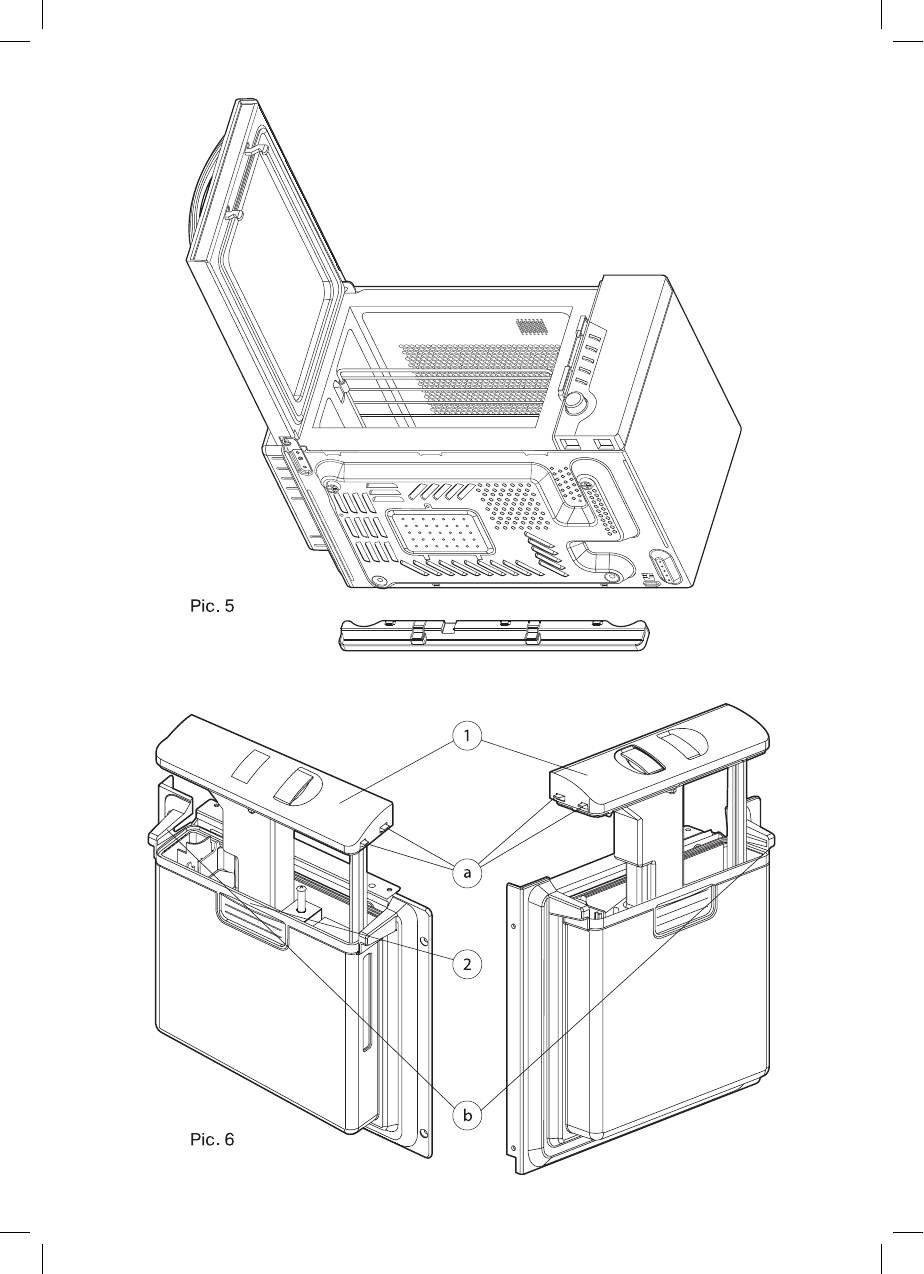 Pic. 5

1

a

2

b

Pic. 6