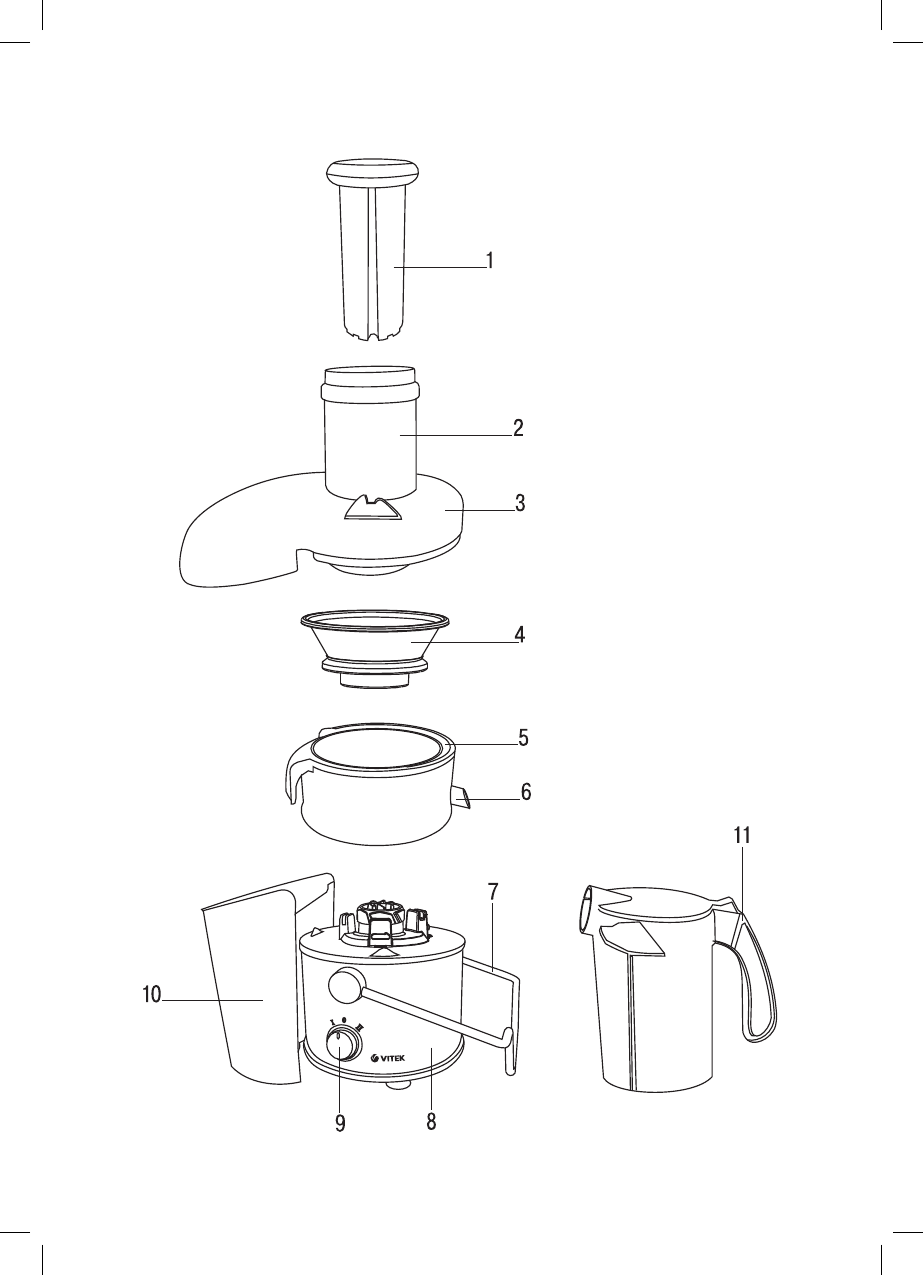 1
2
3
4
5
6
11
7
10
VITEK
9
8