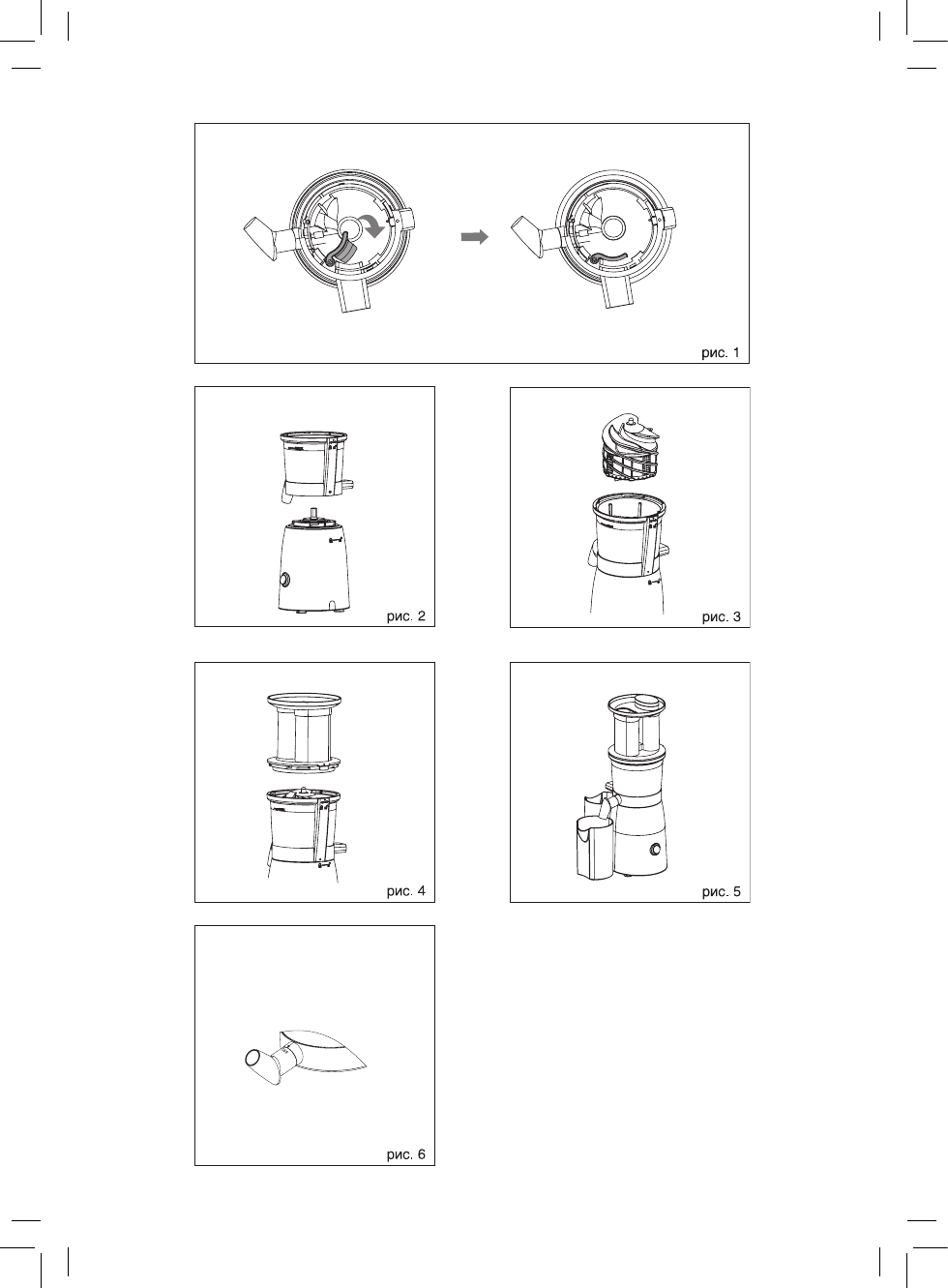 рис. 1

рис. 2

рис. 3

рис. 4

рис. 5

рис. 6