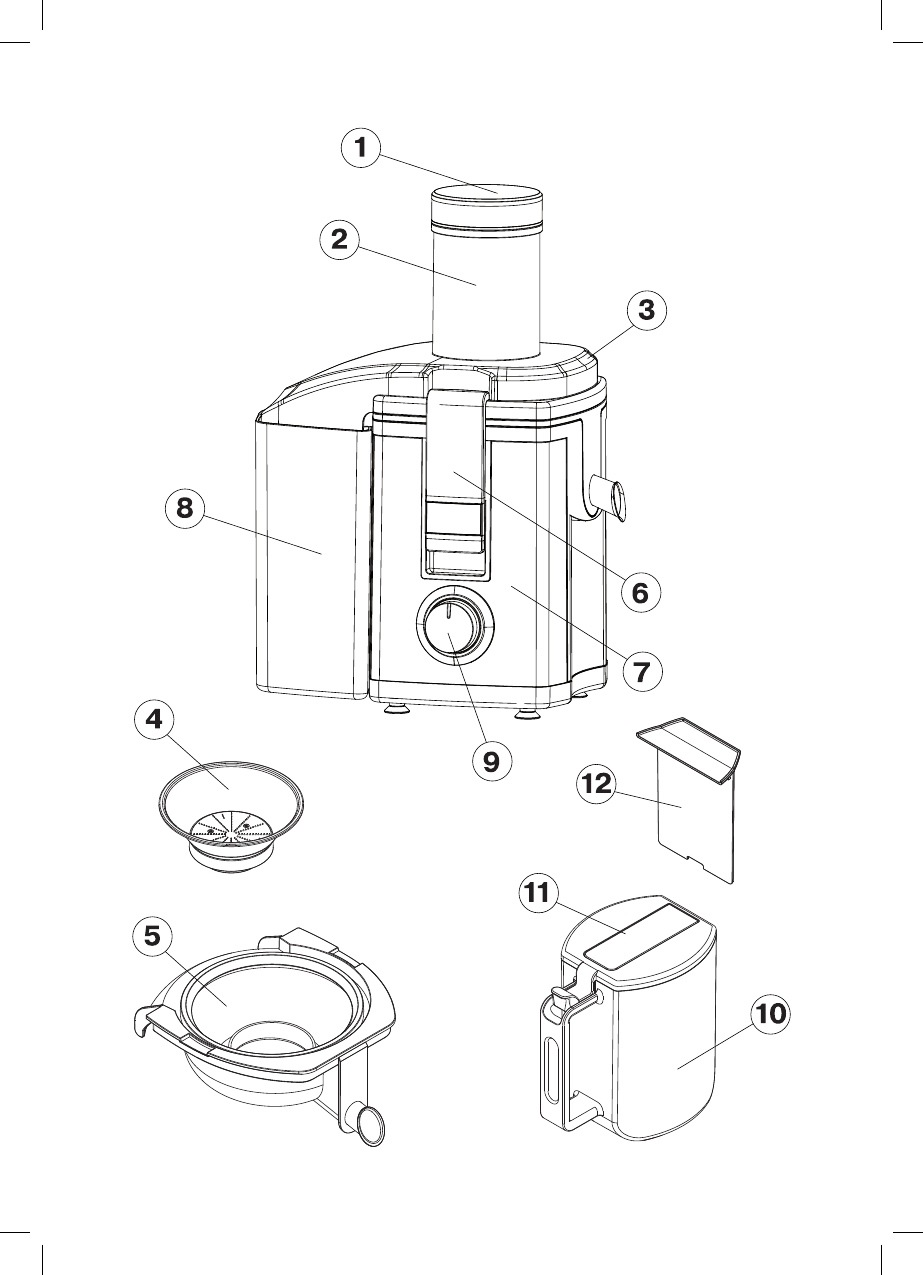 1
2
3
8
6
7
9
4
12
11
5
10