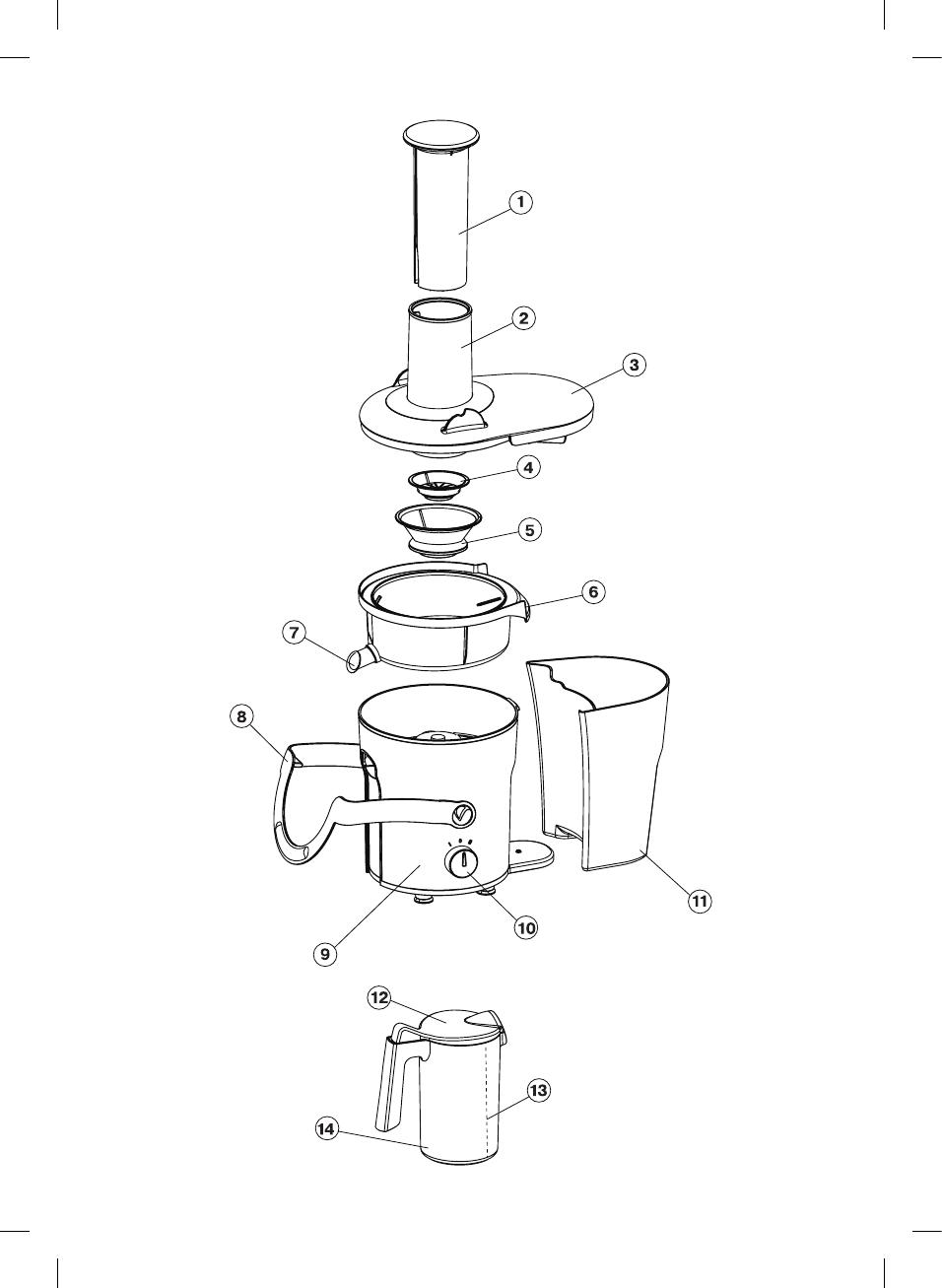 1
2
3
4
5
6
7
8
9
10
11
12
13
14