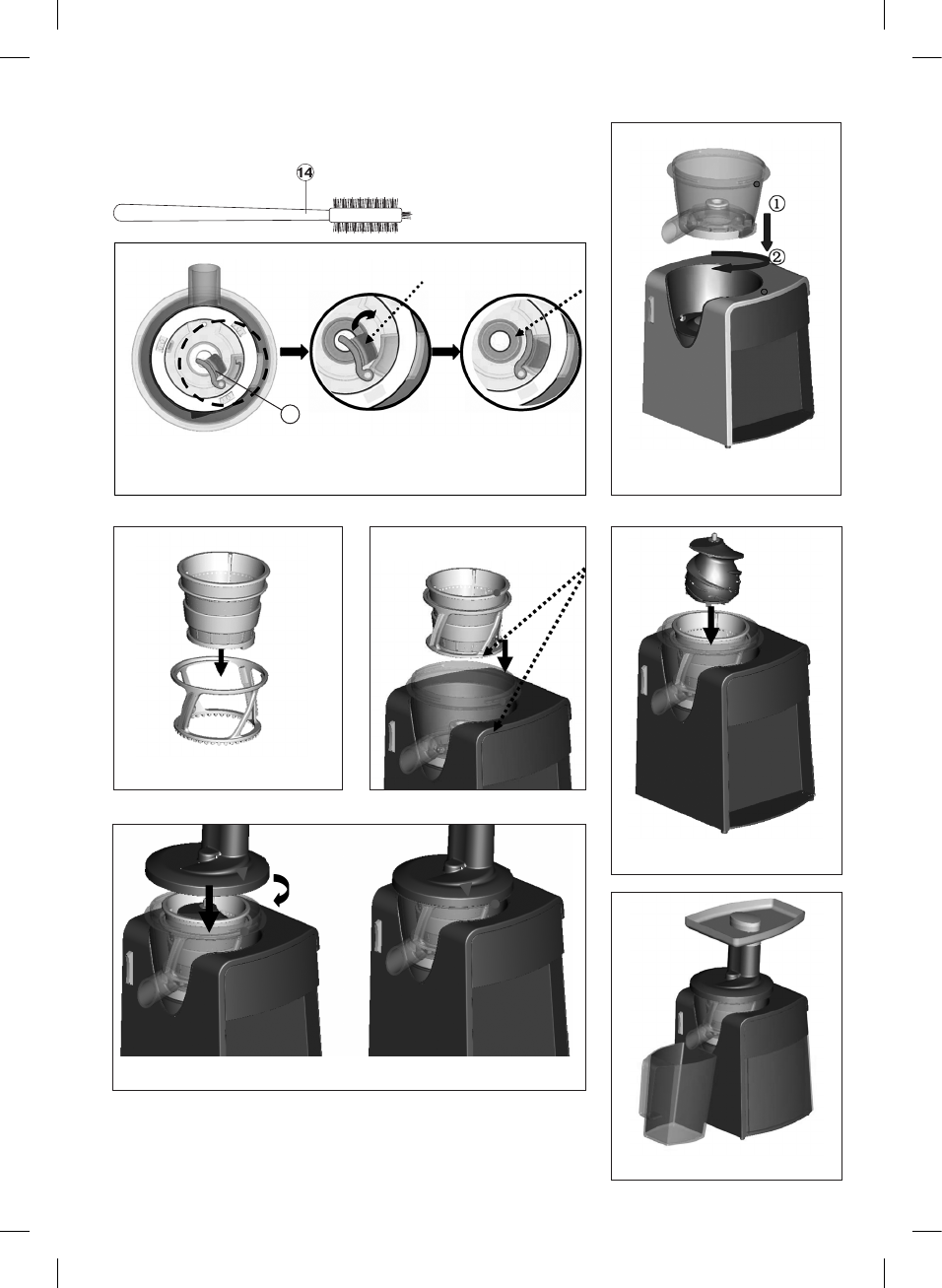 ⑭

①

②