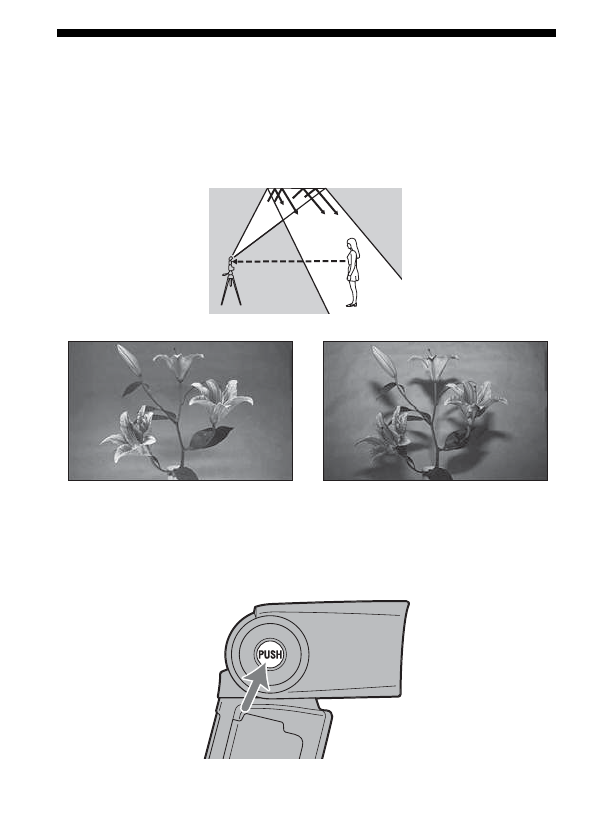 PUSH