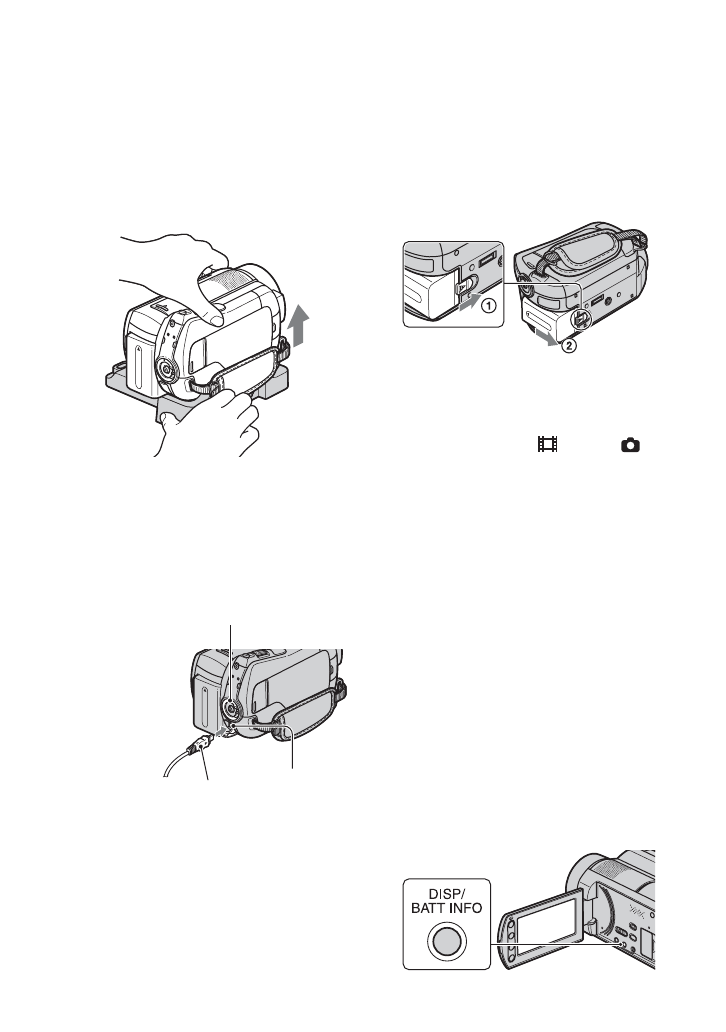 DISP/
BATT INFO