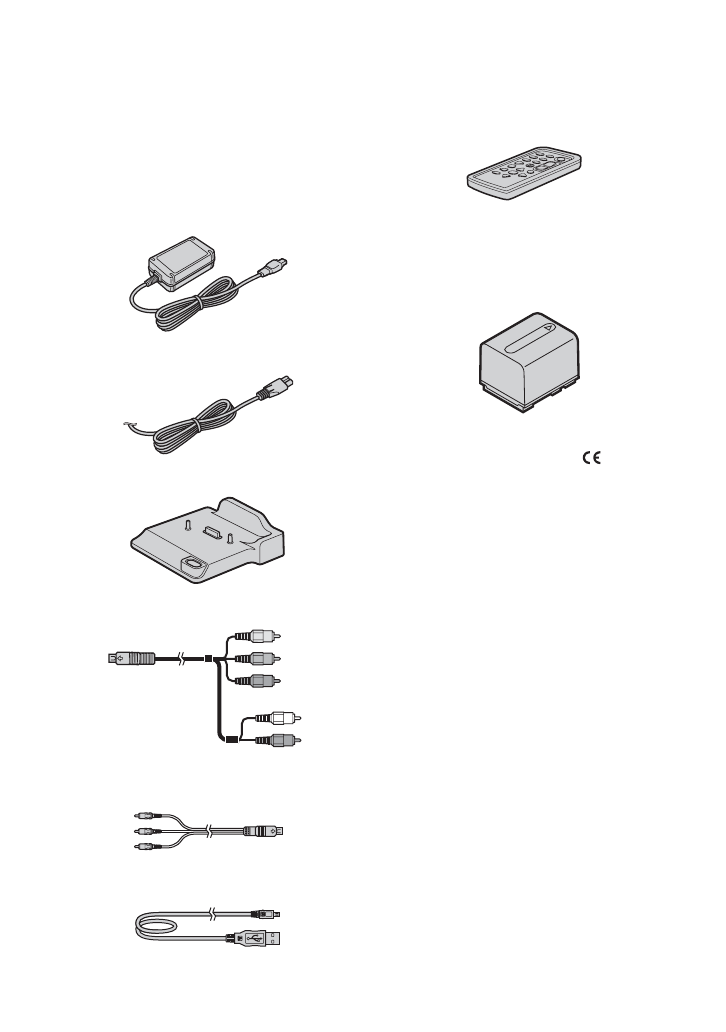 CE