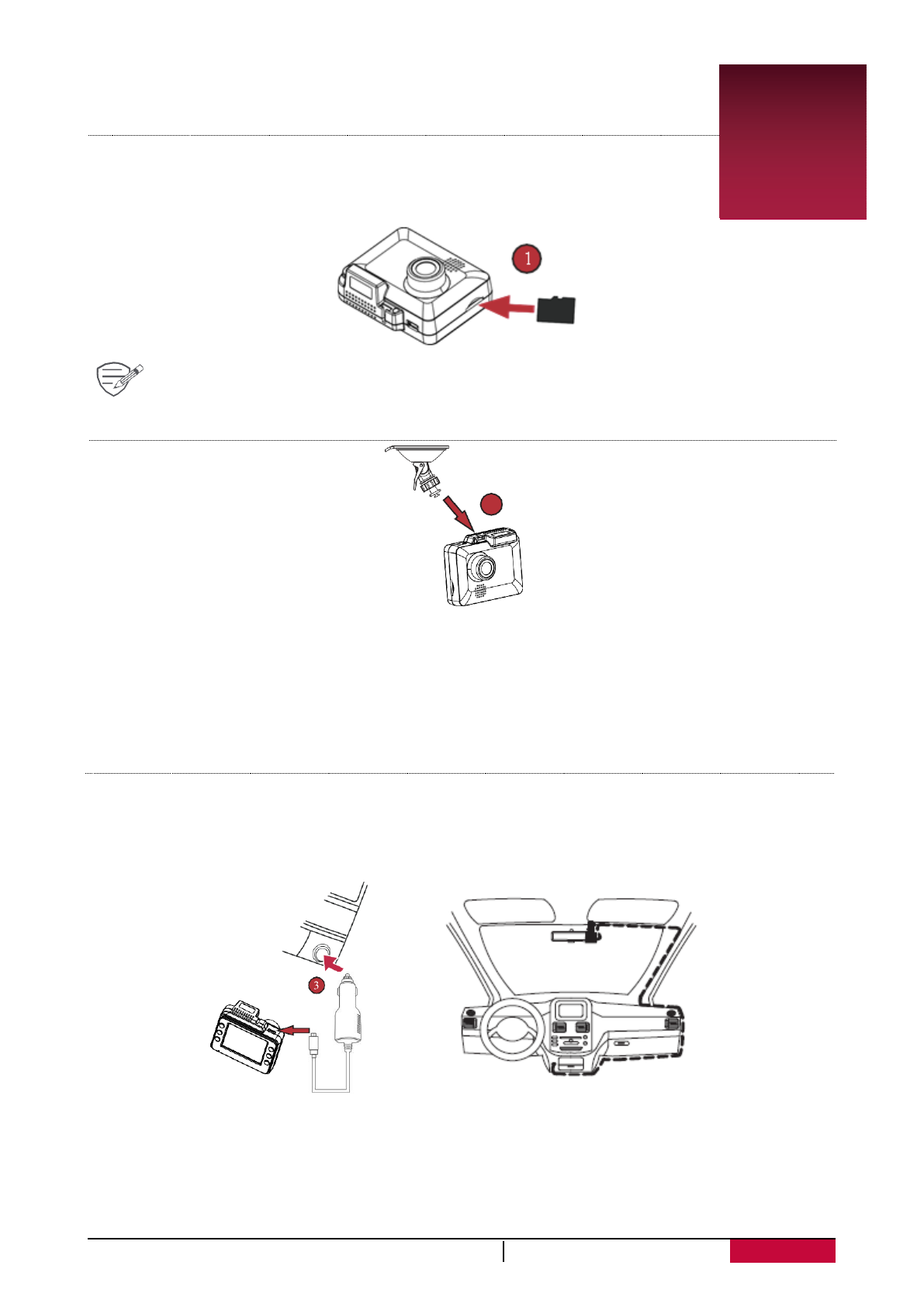 1

3