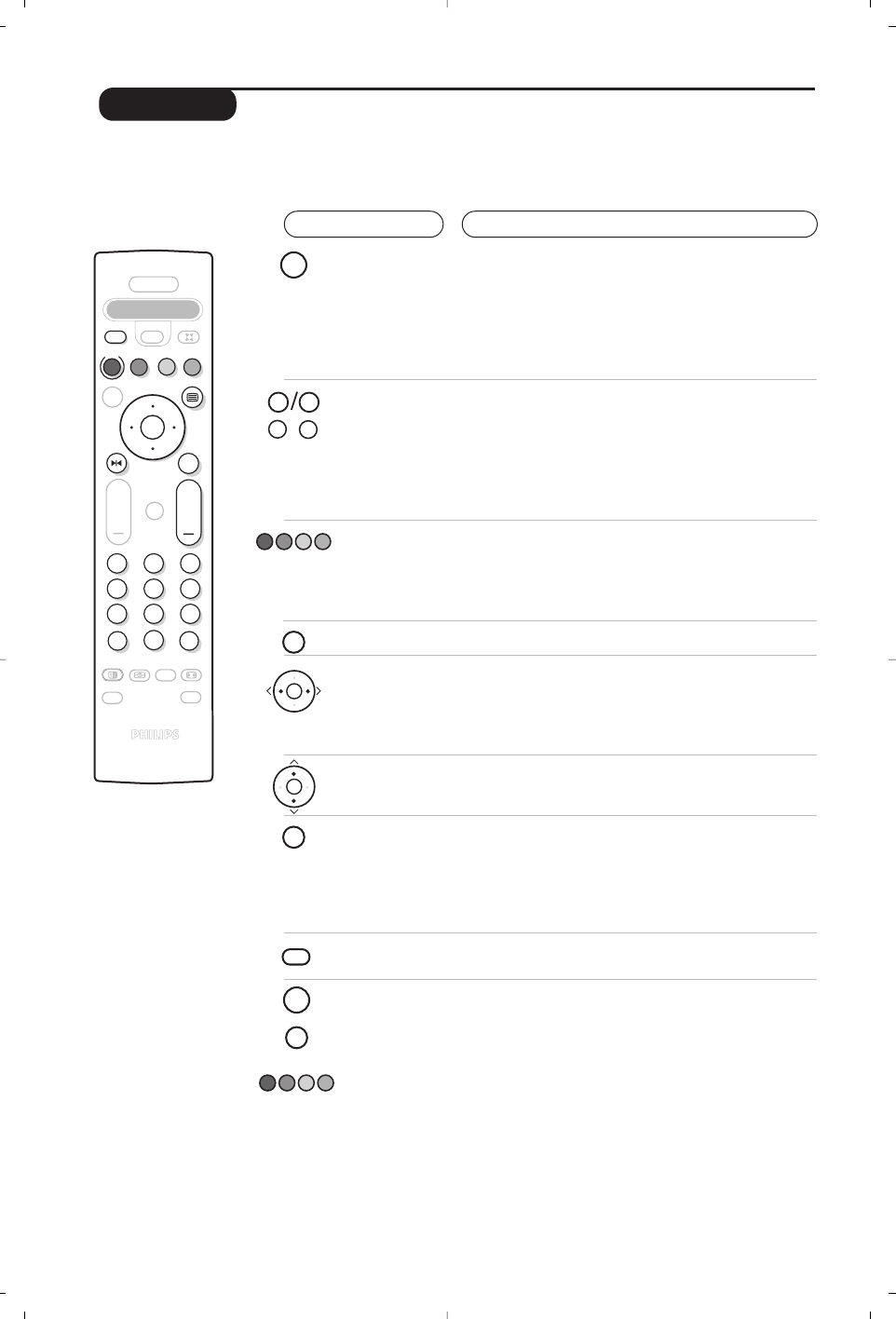 PHILIPS