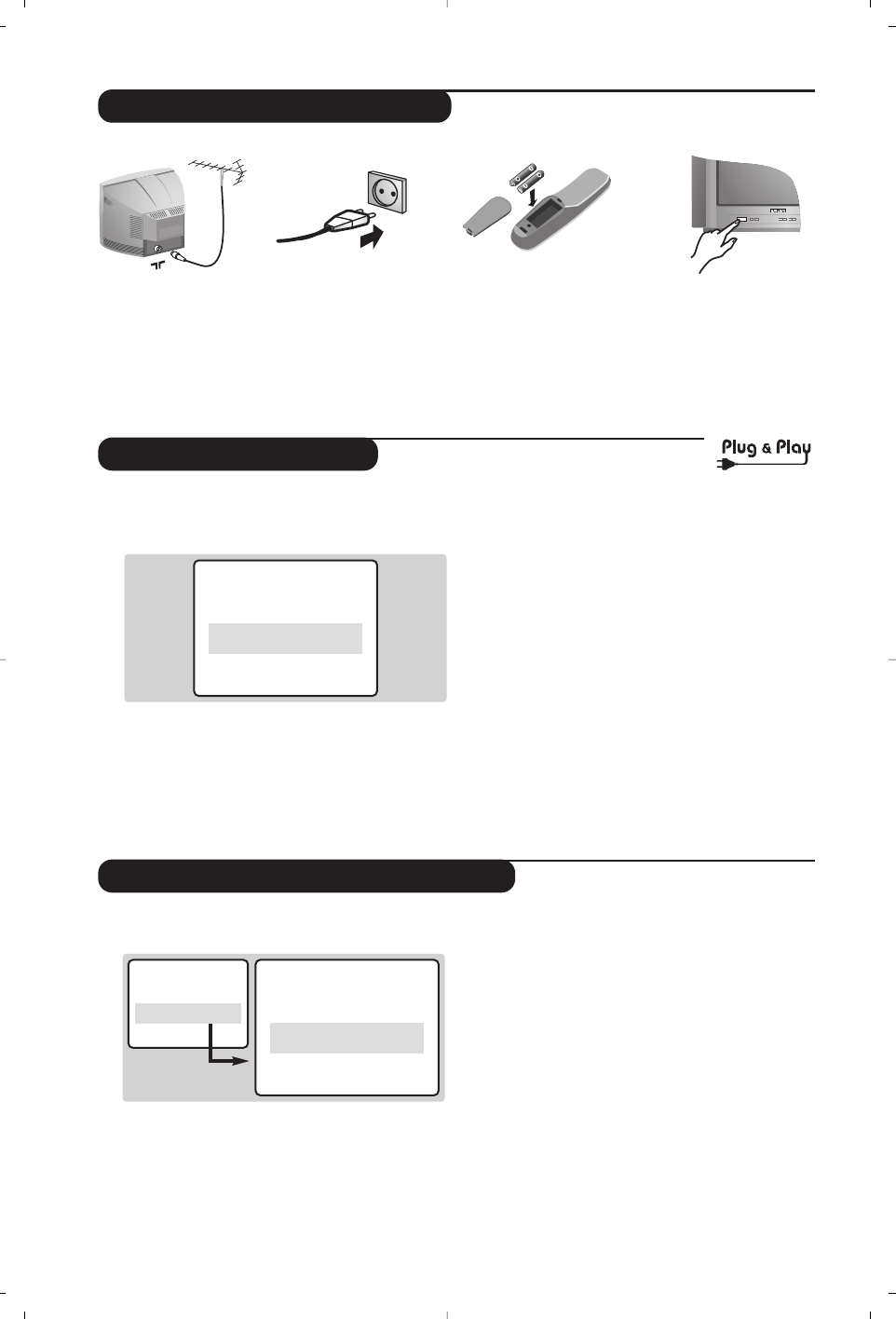 Plug & Play