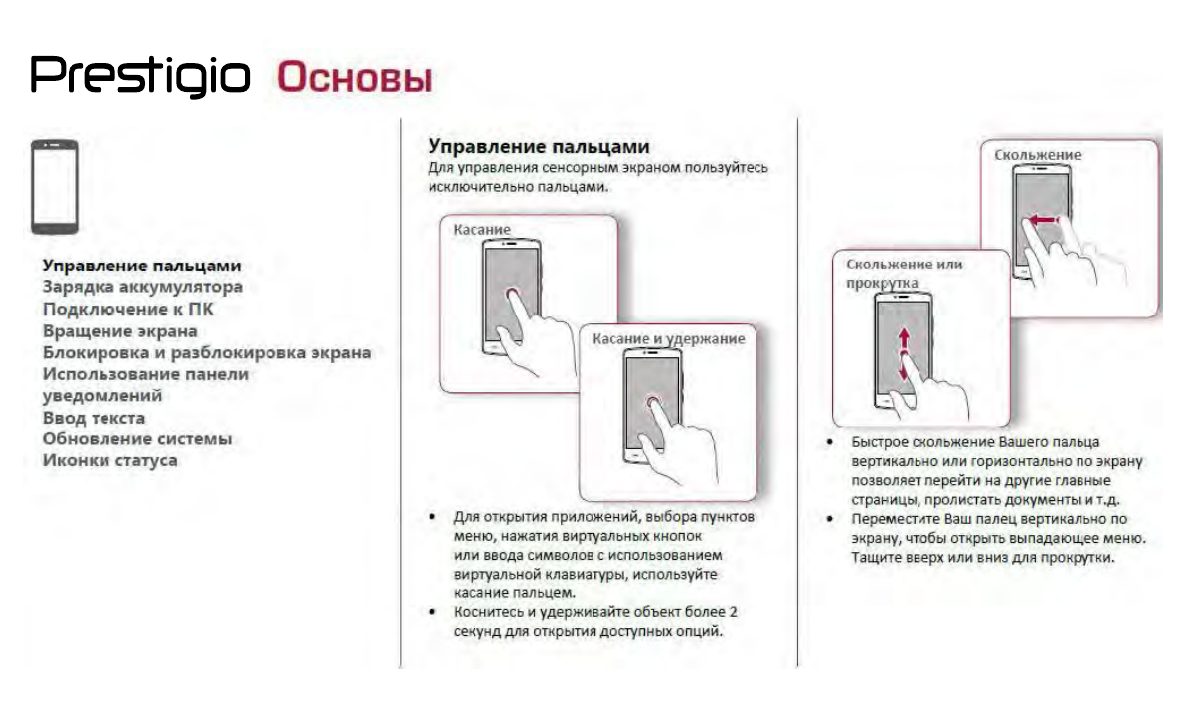 Prestigio Основы

Управление пальцами
Зарядка аккумулятора
Подключение к ПК
Вращение экрана
Блокировка и разблокировка экрана
Использование панели уведомлений
Ввод текста
Обновление системы
Иконки статуса

Управление пальцами
Для управления сенсорным экраном пользуйтесь исключительно пальцами.

Касание

Касание и удержание

• Для открытия приложений, выбора пунктов меню, нажатия виртуальных кнопок или ввода символов с использованием виртуальной клавиатуры, используйте касание пальцем.
• Коснитесь и удерживайте объект более 2 секунд для открытия доступных опций.

Скольжение

Скольжение или прокрутка

• Быстрое скольжение Вашего пальца вертикально или горизонтально по экрану позволяет перейти на другие главные страницы, пролистать документы и т.д.
• Переместите Ваш палец вертикально по экрану, чтобы открыть выпадающее меню. Тащите вверх или вниз для прокрутки.