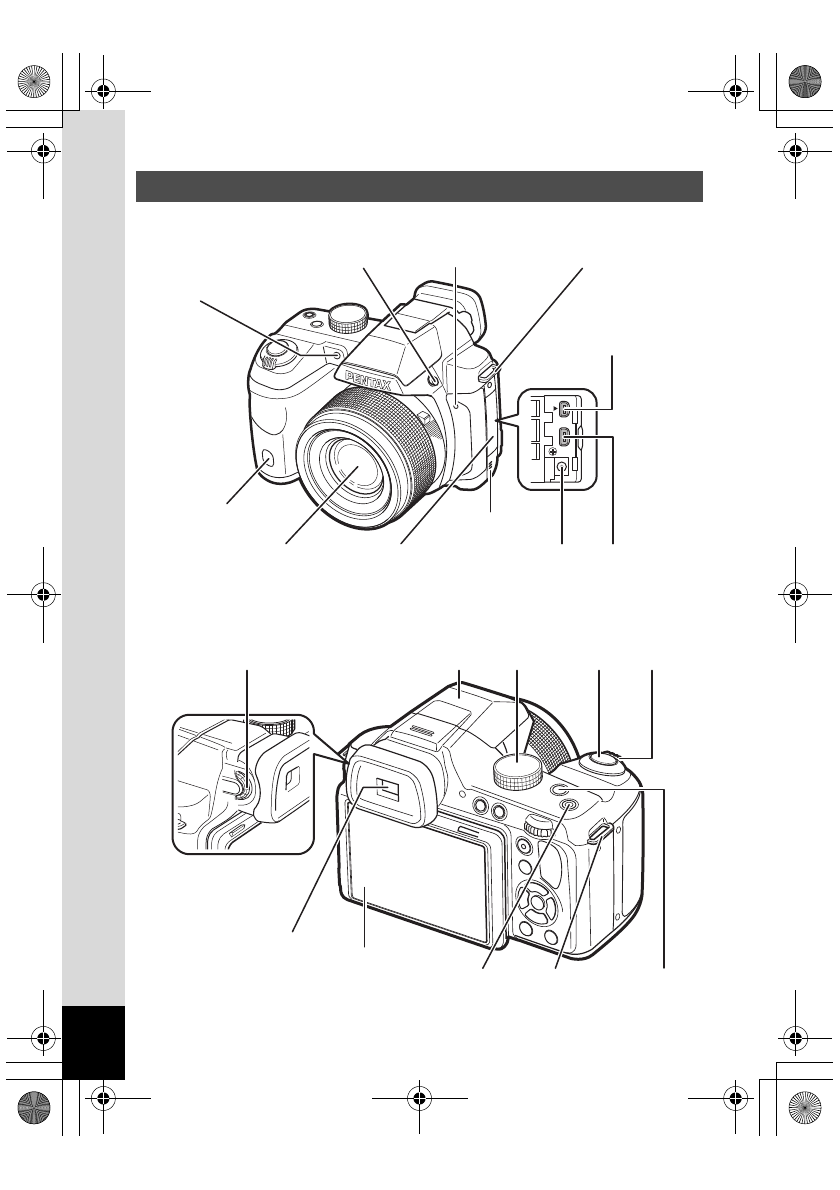 PENTAX