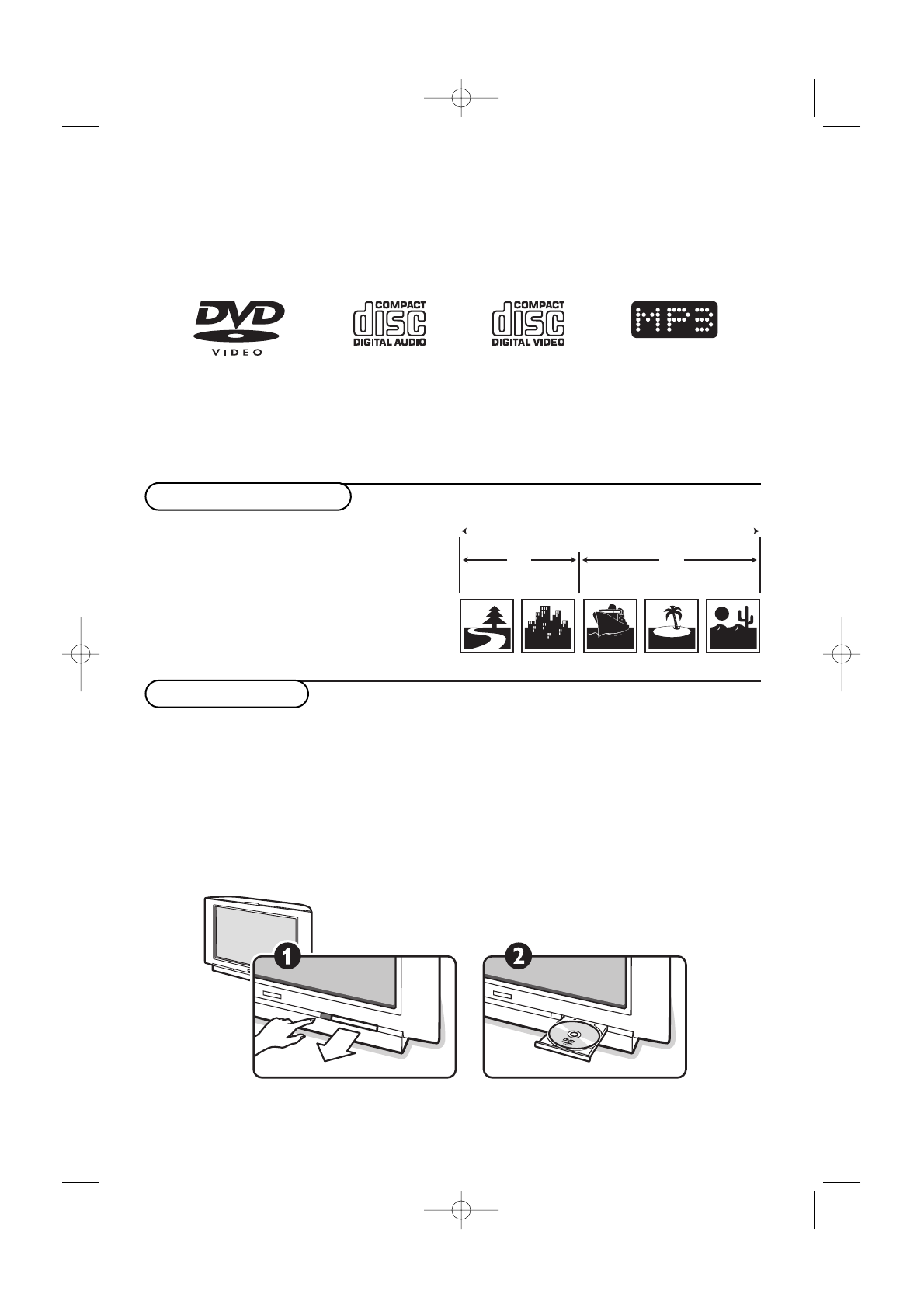 DVD
VIDEO

COMPACT
disc
DIGITAL AUDIO

COMPACT
disc
DIGITAL VIDEO

MP3

1

2

DVD