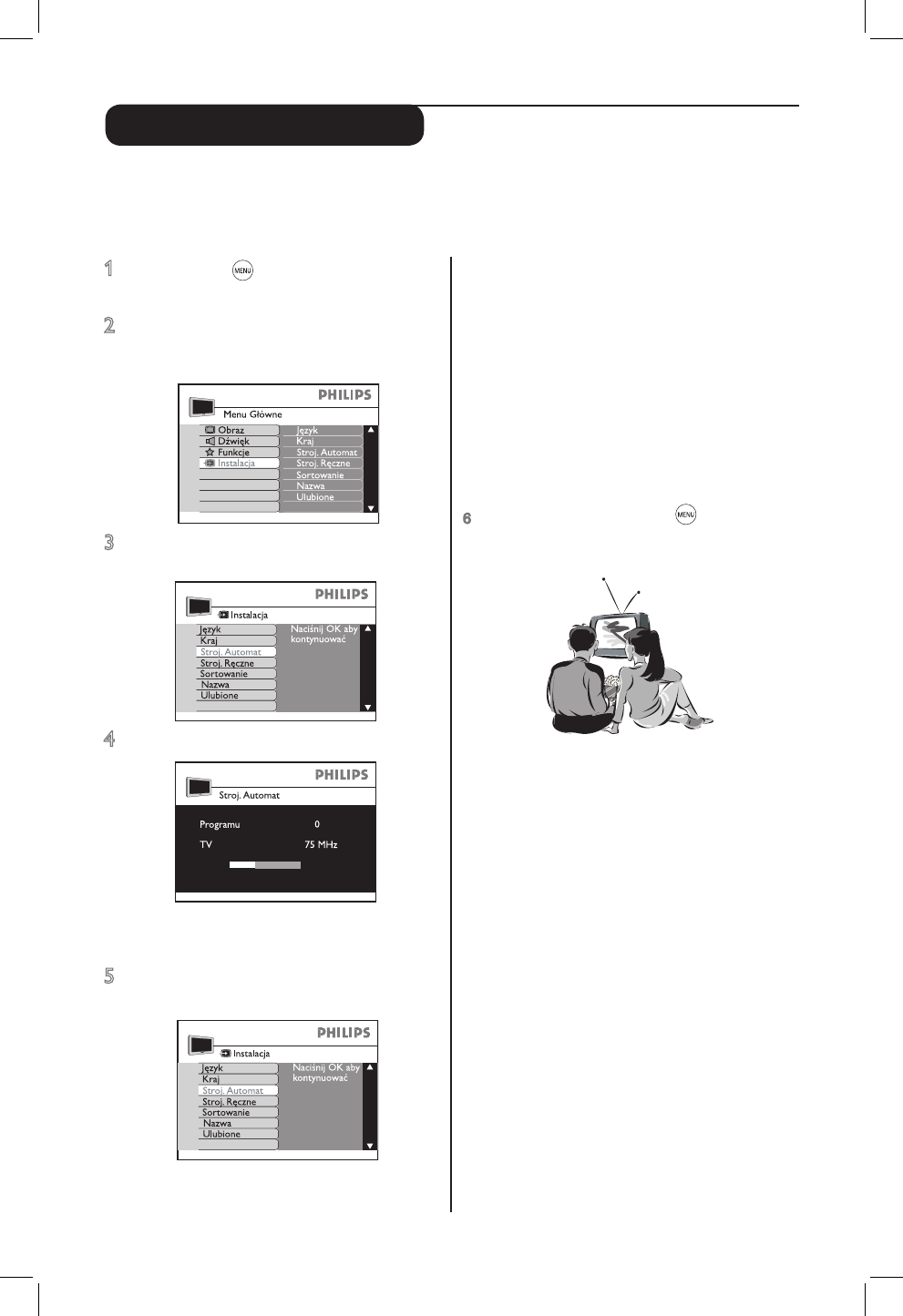 1 MENU

2

PHILIPS
Menu Główne
Obraz
Dźwięk
Funkcje
Instalacja
Język
Kraj
Stroj. Automat
Stroj. Ręczne
Sortowanie
Nazwa
Ulubione

3

PHILIPS
Instalacja
Język
Kraj
Stroj. Automat
Stroj. Ręczne
Sortowanie
Nazwa
Ulubione
Naciśnij OK aby kontynuować

4

PHILIPS
Stroj. Automat
Programu 0
TV 75 MHz

5

PHILIPS
Instalacja
Język
Kraj
Stroj. Automat
Stroj. Ręczne
Sortowanie
Nazwa
Ulubione
Naciśnij OK aby kontynuować

6 MENU