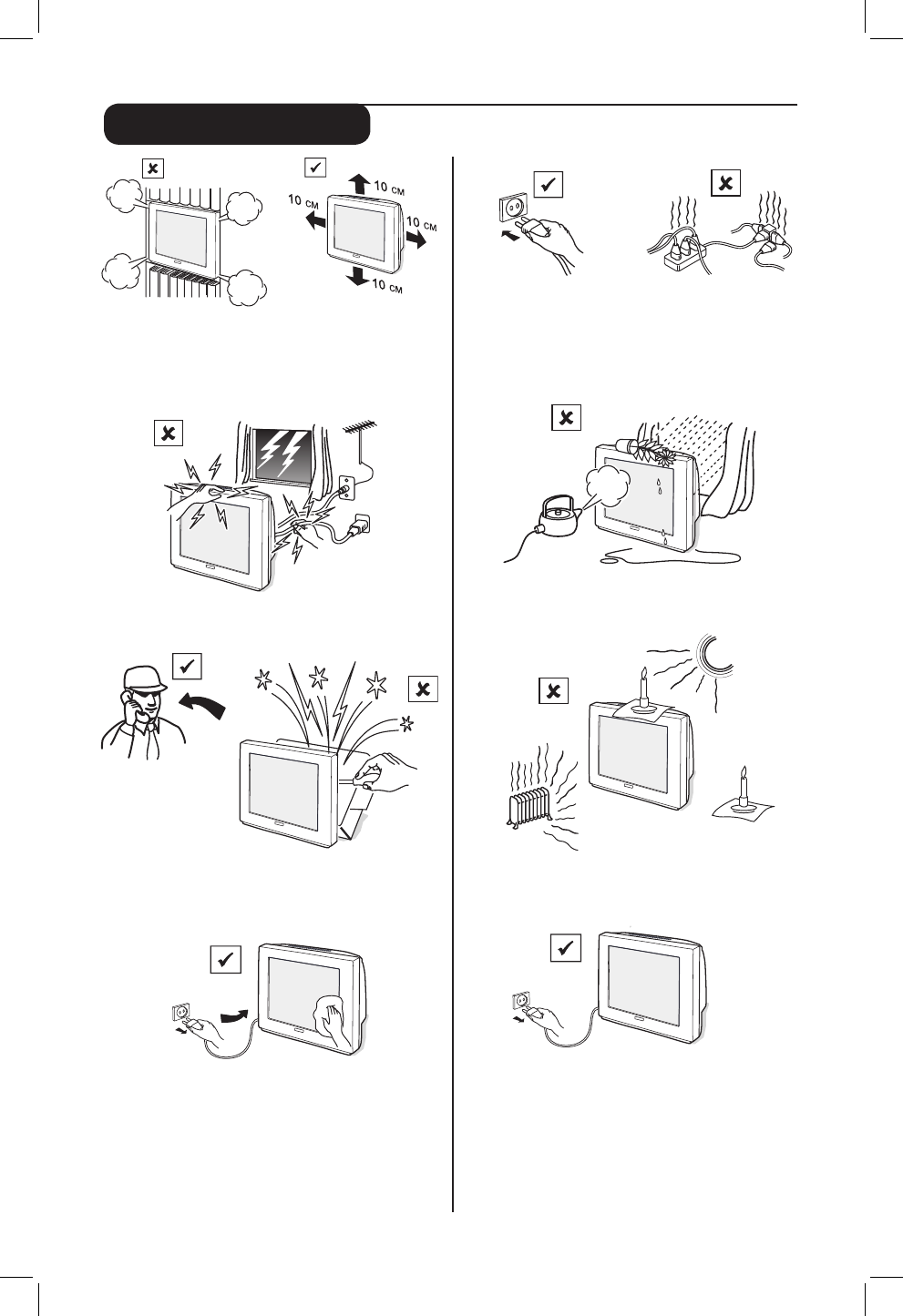 10 см
10 см
10 см
10 см